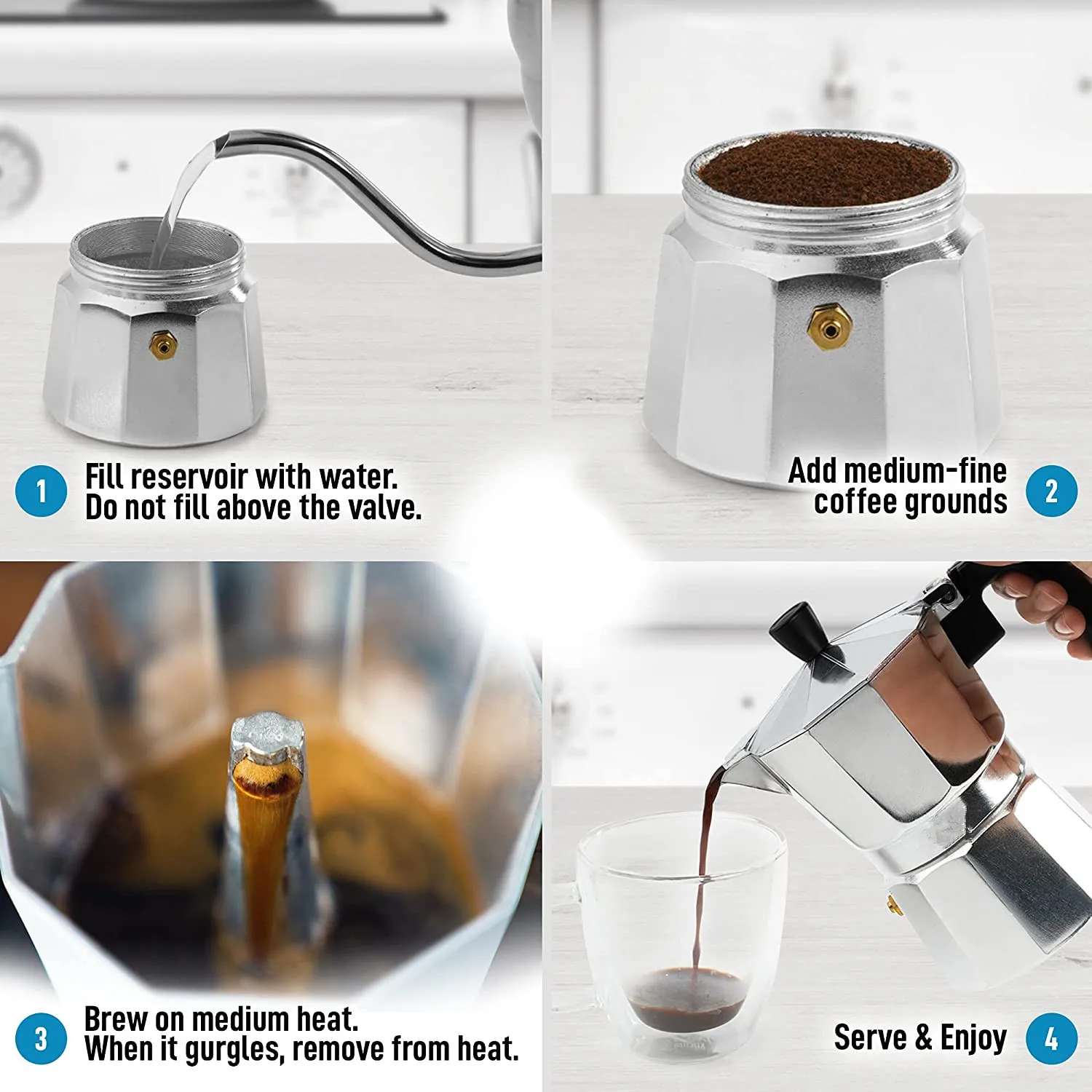 1 Fill reservoir with water.
Do not fill above the valve.

Add medium-fine coffee grounds 2

3 Brew on medium heat.
When it gurgles, remove from heat.

Serve & Enjoy 4