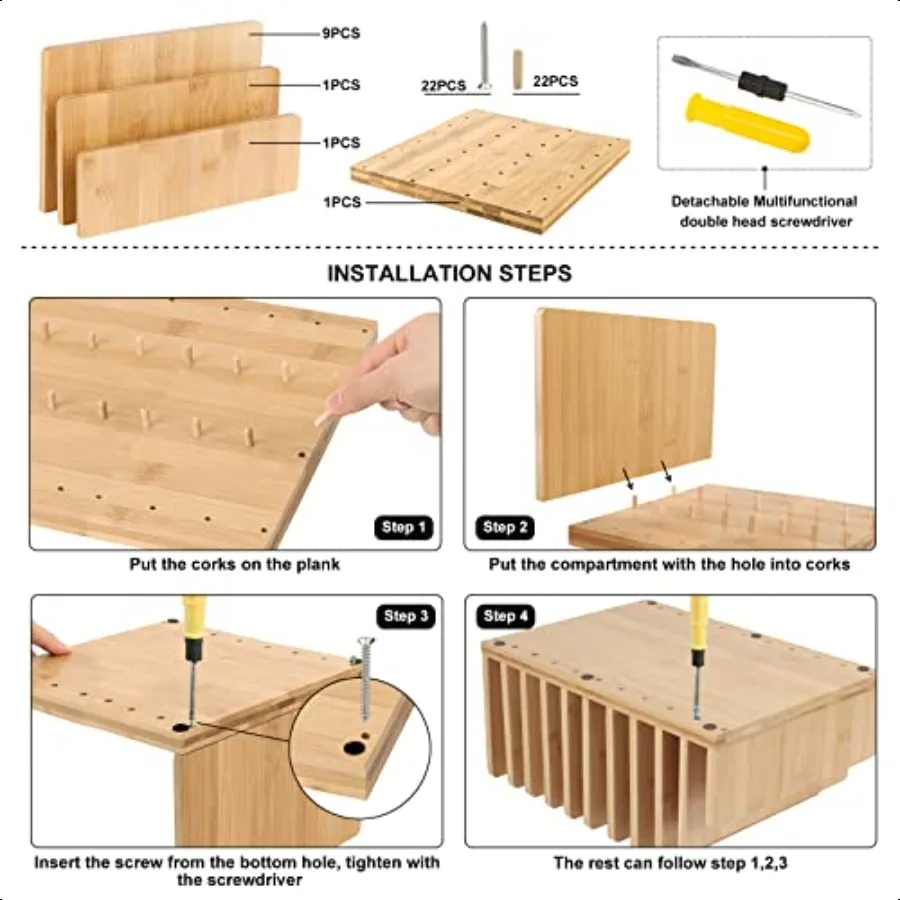 9PCS

1PCS

1PCS

22PCS

22PCS

1PCS

Detachable Multifunctional double head screwdriver

INSTALLATION STEPS

Step 1

Put the corks on the plank

Step 2

Put the compartment with the hole into corks

Step 3

Insert the screw from the bottom hole, tighten with the screwdriver

Step 4

The rest can follow step 1,2,3