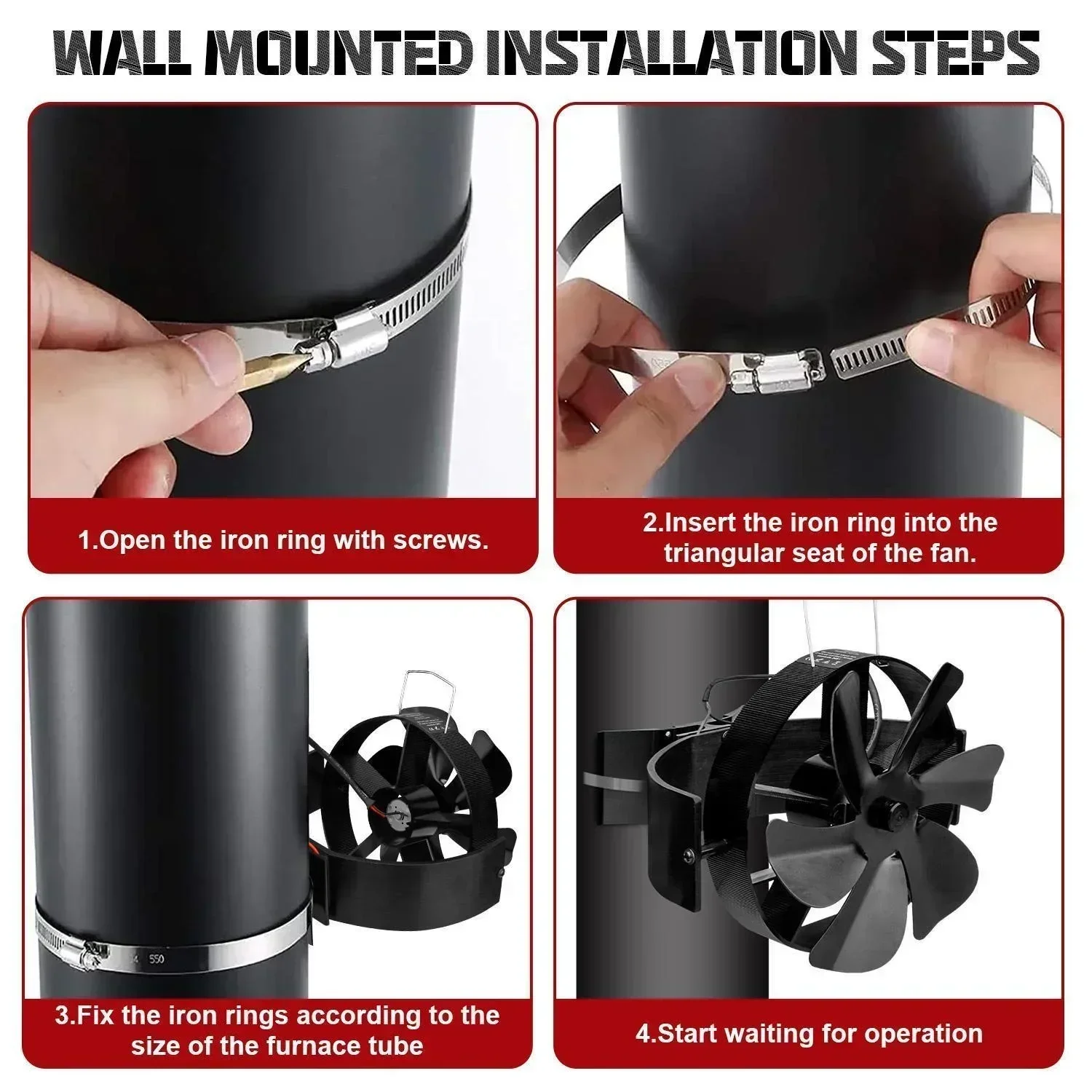 WALL MOUNTED INSTALLATION STEPS

1.Open the iron ring with screws.

2.Insert the iron ring into the triangular seat of the fan.

550

3.Fix the iron rings according to the size of the furnace tube

4.Start waiting for operation