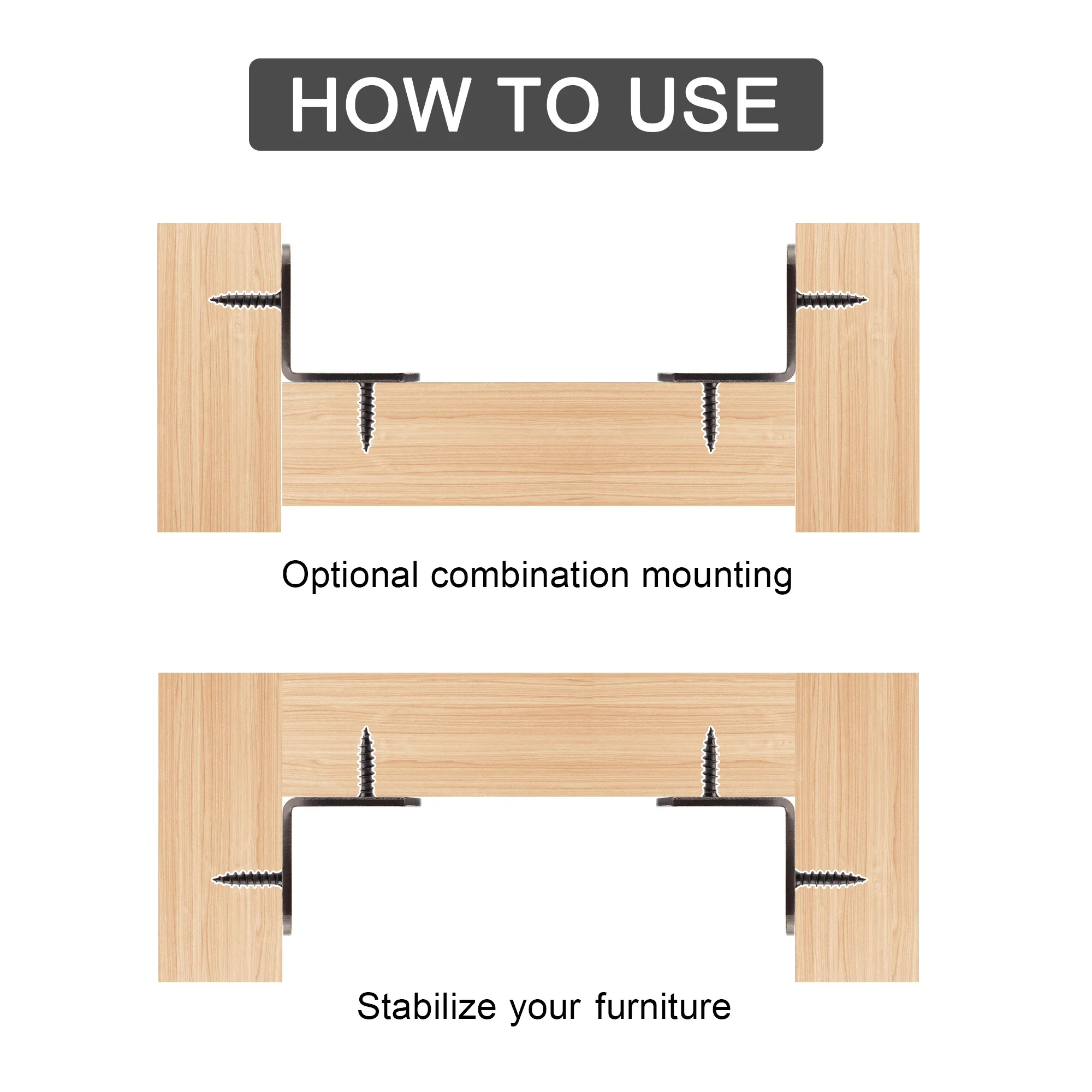 HOW TO USE

Optional combination mounting

Stabilize your furniture