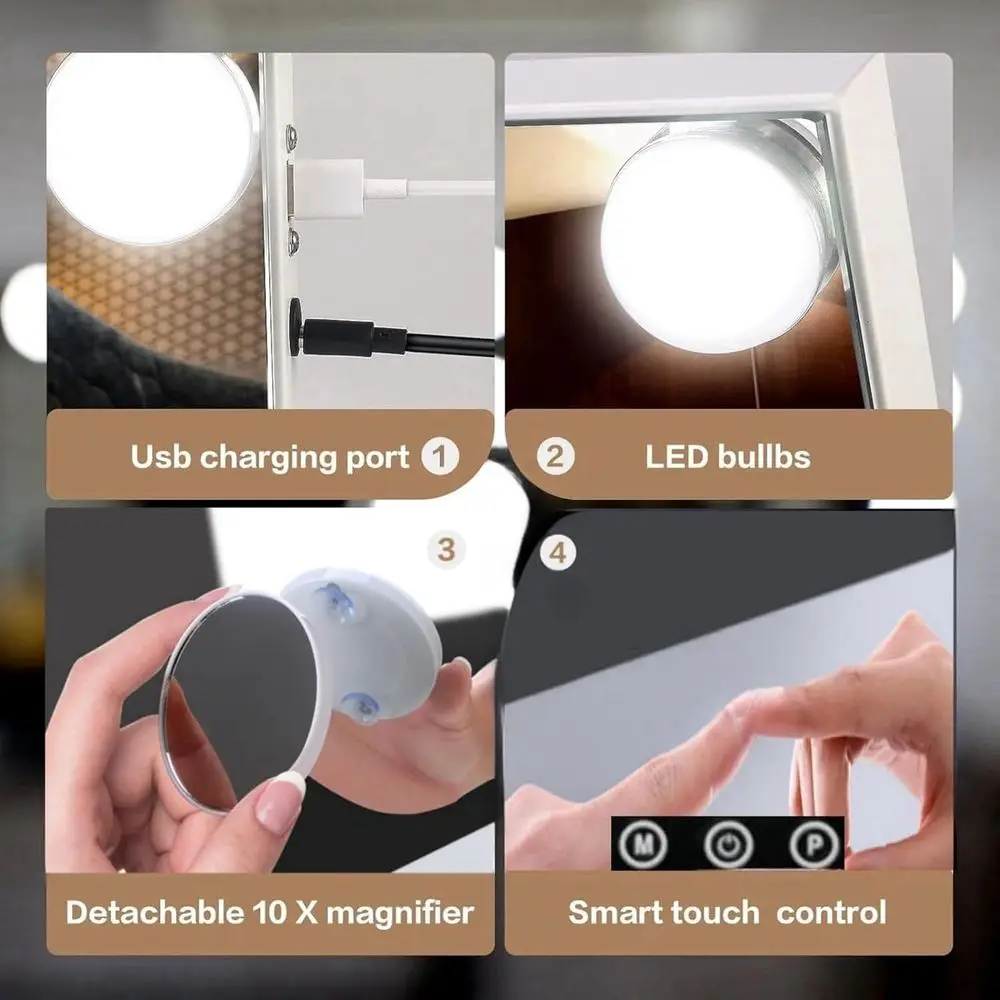 Usb charging port 1

2 LED bullbs

3

4

M P

Detachable 10 X magnifier

Smart touch control