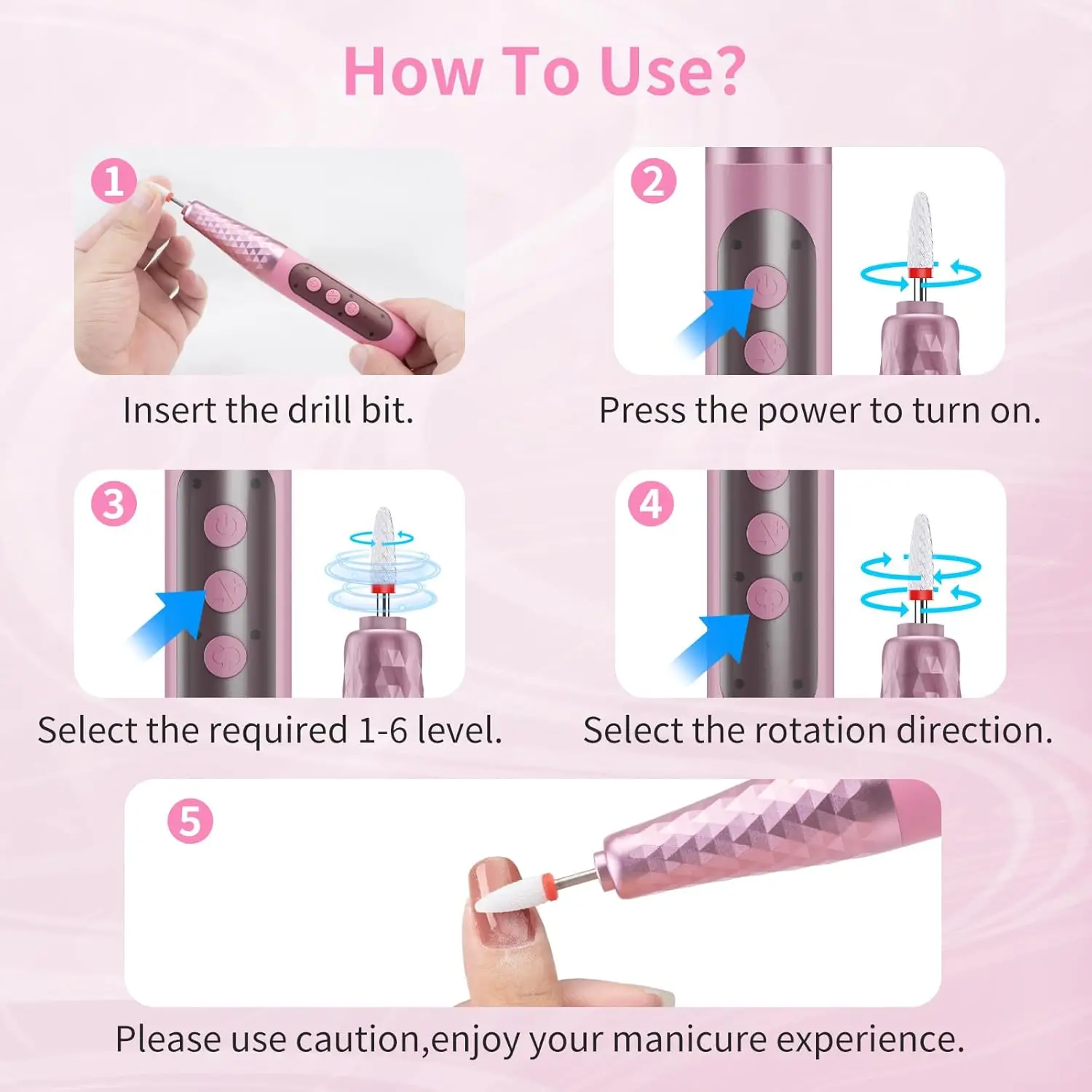 How To Use?

1

Insert the drill bit.

2

Press the power to turn on.

3

Select the required 1-6 level.

4

Select the rotation direction.

5

Please use caution,enjoy your manicure experience.