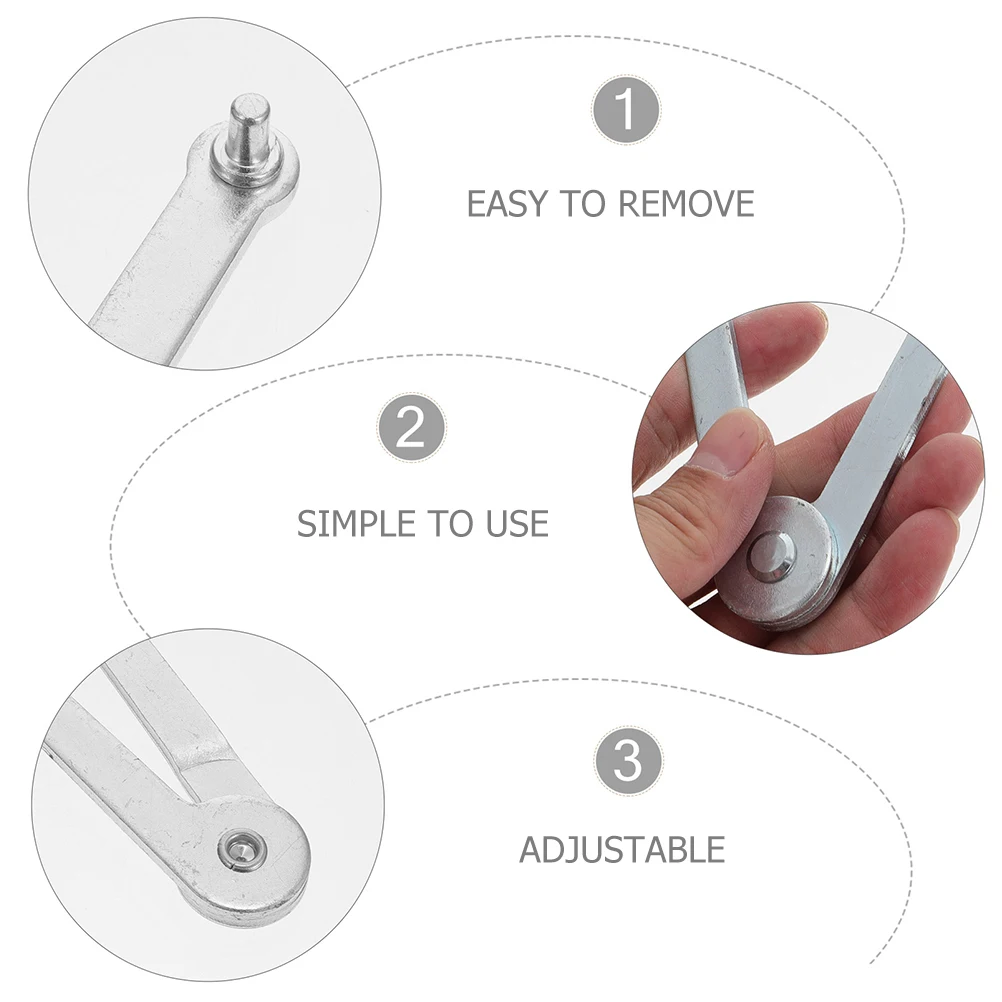 1

EASY TO REMOVE

2

SIMPLE TO USE

3

ADJUSTABLE