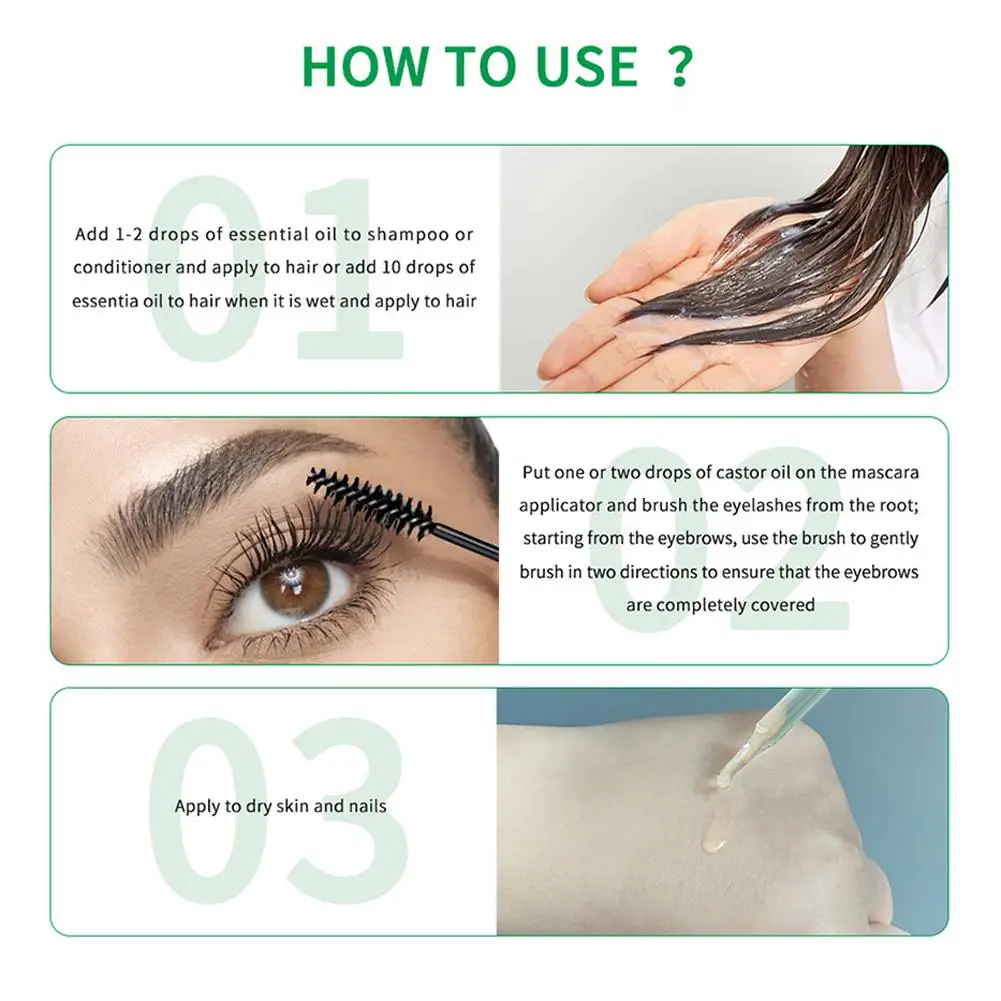 HOW TO USE ?

01

Add 1-2 drops of essential oil to shampoo or conditioner and apply to hair or add 10 drops of essentia oil to hair when it is wet and apply to hair

02

Put one or two drops of castor oil on the mascara applicator and brush the eyelashes from the root; starting from the eyebrows, use the brush to gently brush in two directions to ensure that the eyebrows are completely covered

03

Apply to dry skin and nails