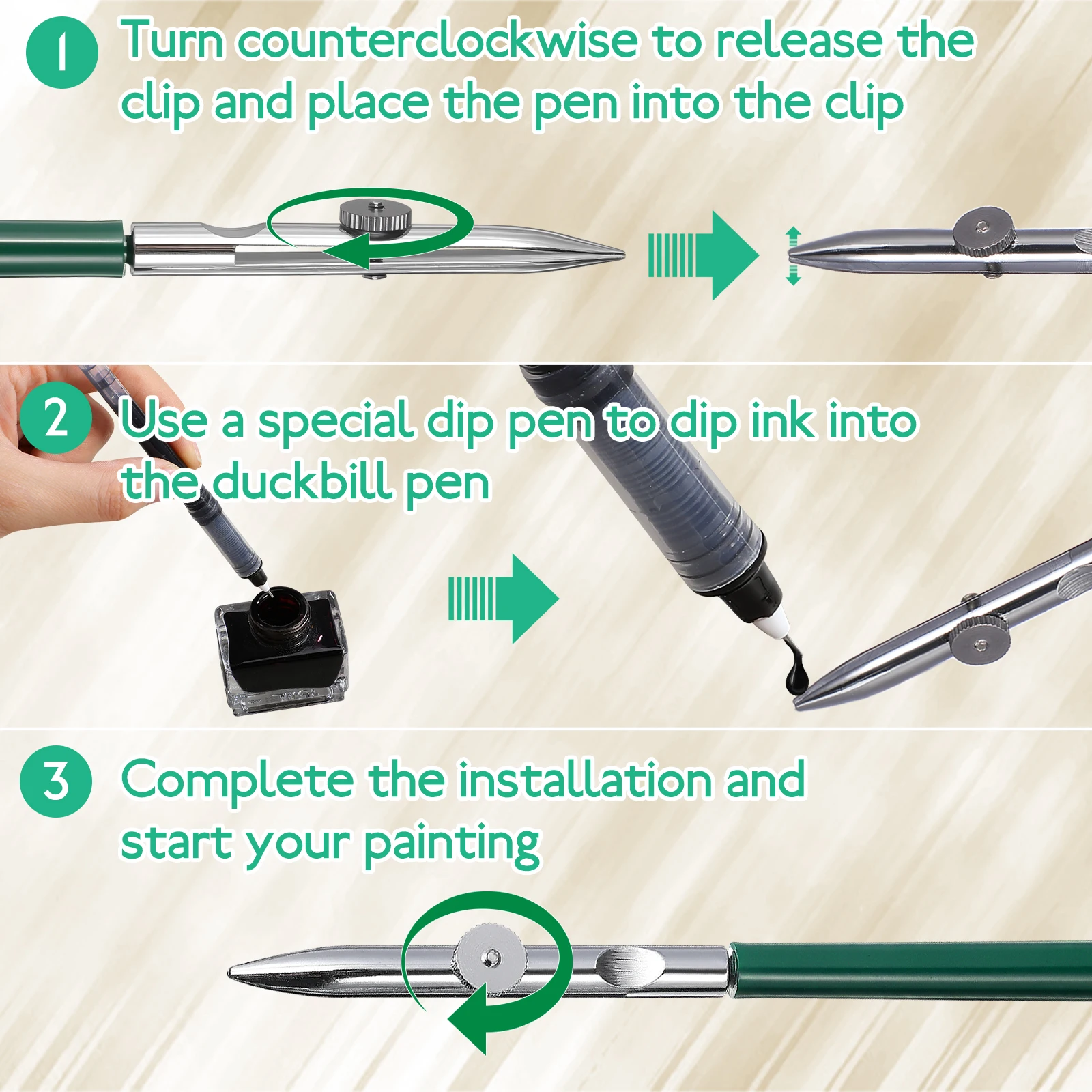 1 Turn counterclockwise to release the clip and place the pen into the clip

2 Use a special dip pen to dip ink into the duckbill pen

3 Complete the installation and start your painting