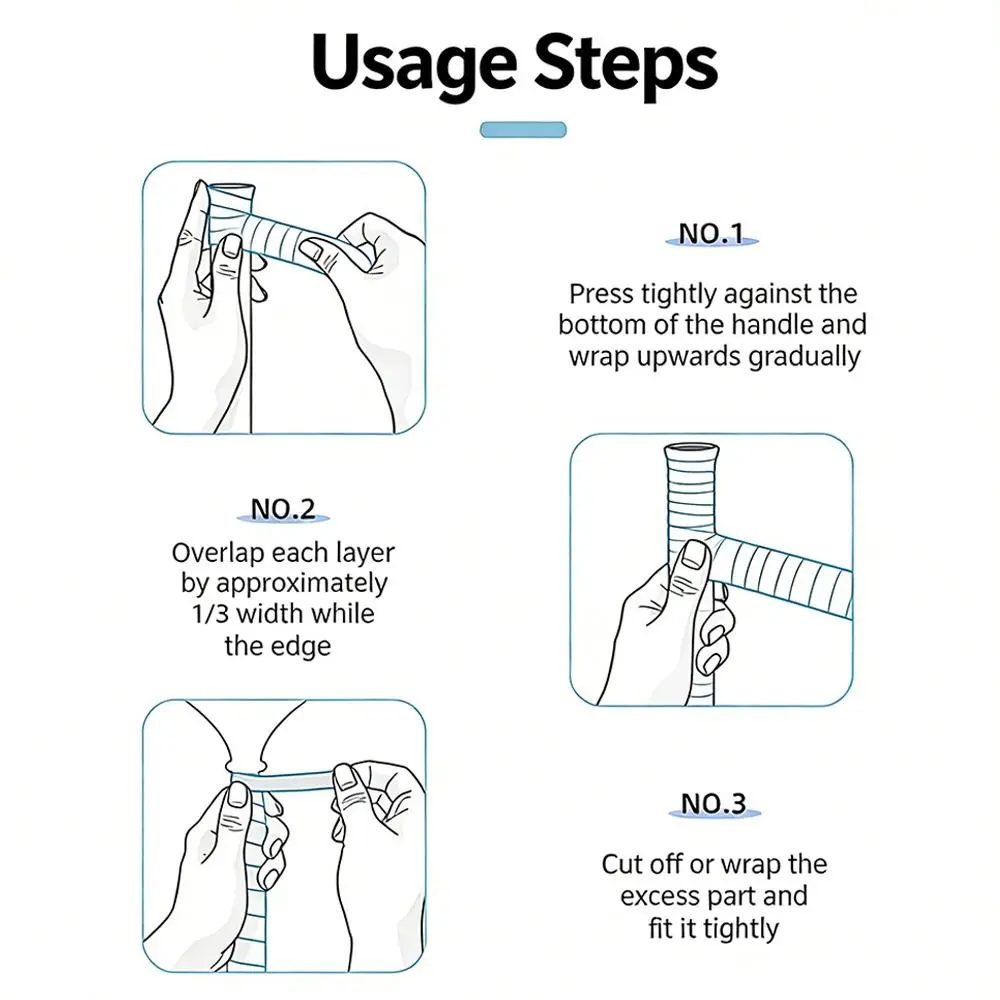 Usage Steps

NO.1

Press tightly against the bottom of the handle and wrap upwards gradually

NO.2

Overlap each layer by approximately 1/3 width while the edge

NO.3

Cut off or wrap the excess part and fit it tightly