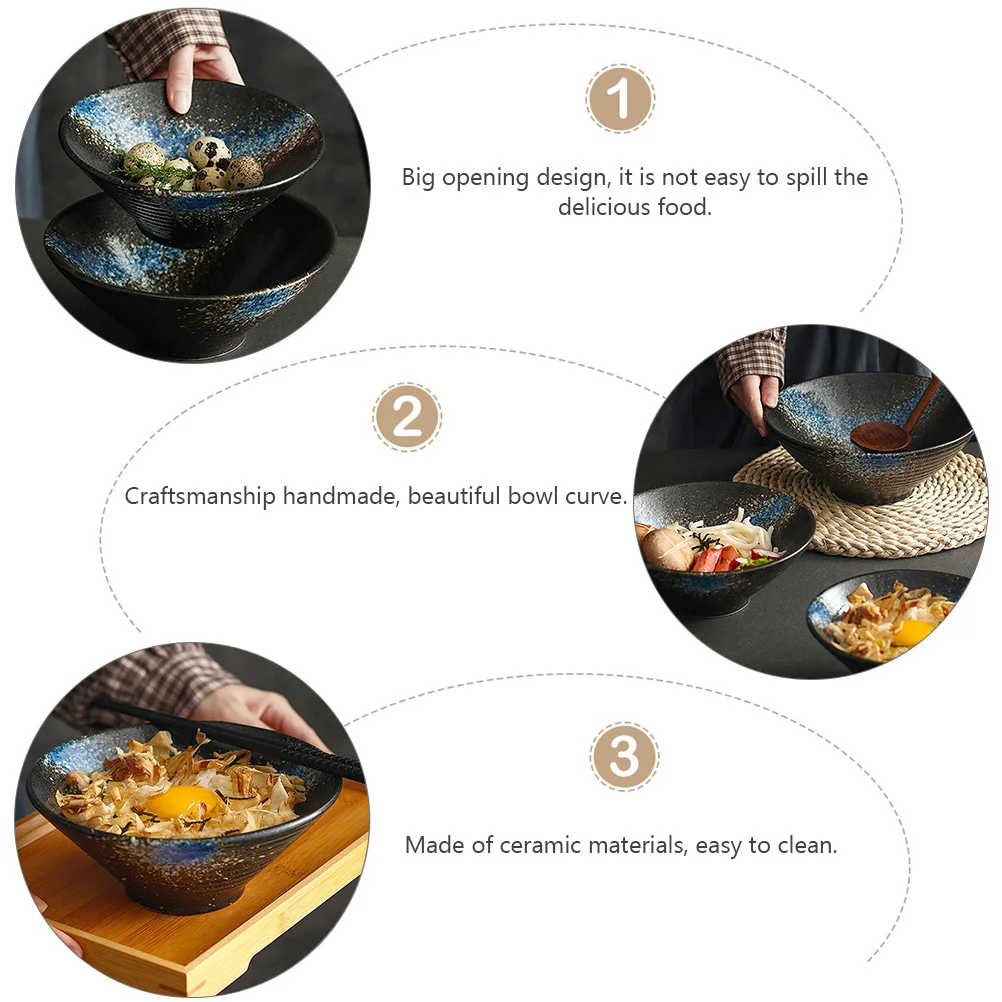 1

Big opening design, it is not easy to spill the delicious food.

2

Craftsmanship handmade, beautiful bowl curve.

3

Made of ceramic materials, easy to clean.