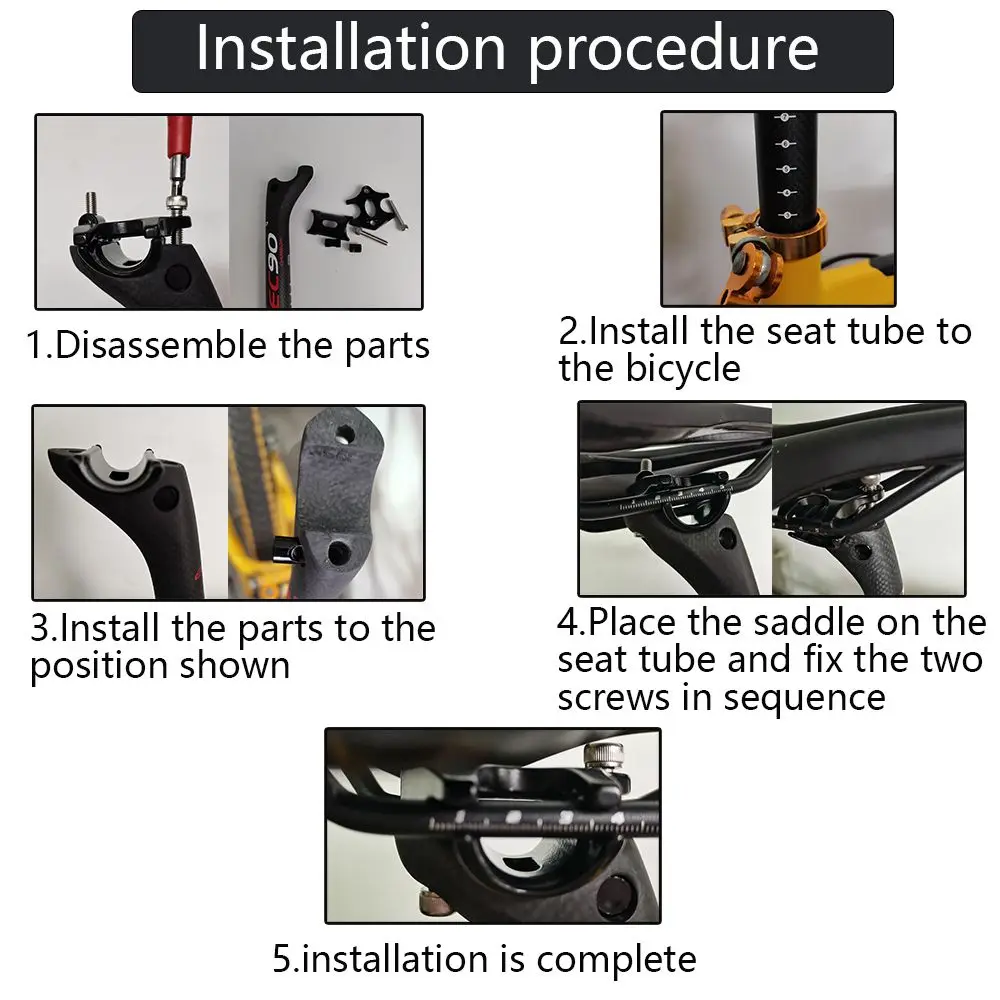 Installation procedure

EC90

1.Disassemble the parts

2.Install the seat tube to the bicycle

3.Install the parts to the position shown

4.Place the saddle on the seat tube and fix the two screws in sequence

5.installation is complete