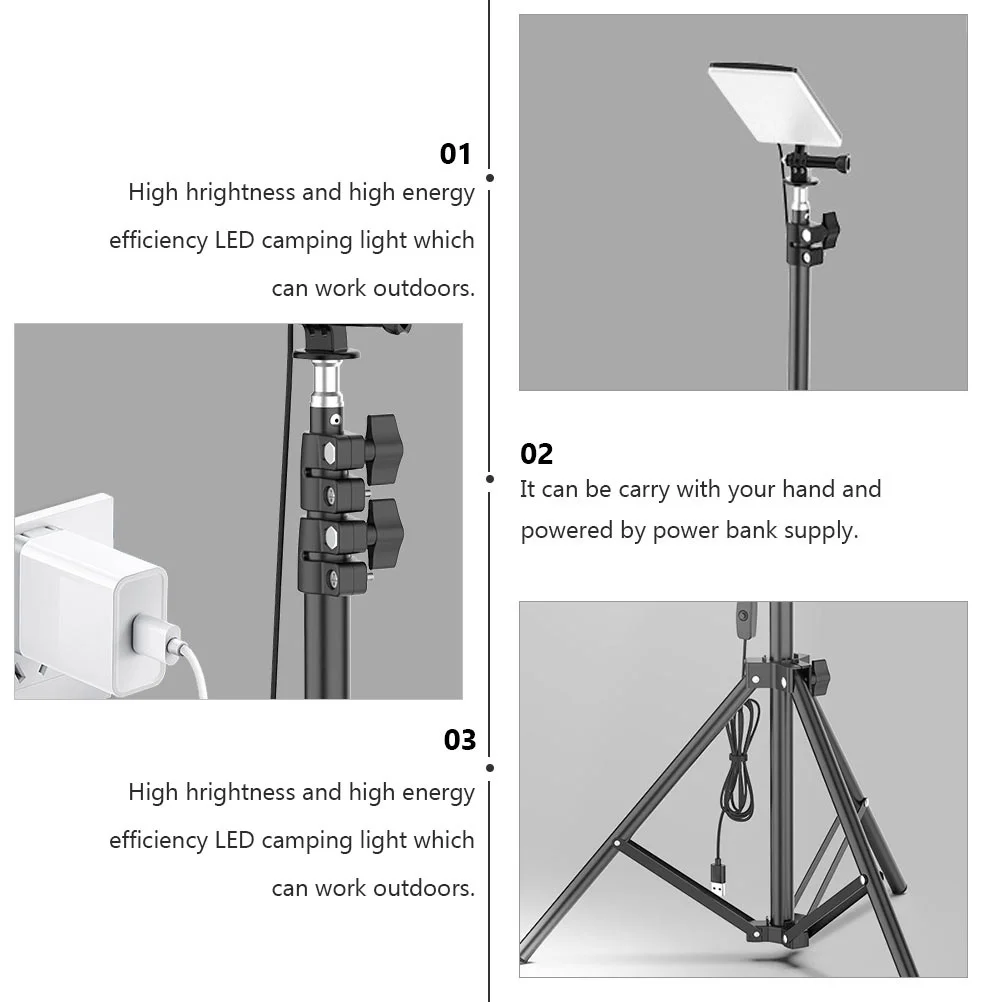 01

High hrightness and high energy efficiency LED camping light which can work outdoors.

02

It can be carry with your hand and powered by power bank supply.

03

High hrightness and high energy efficiency LED camping light which can work outdoors.