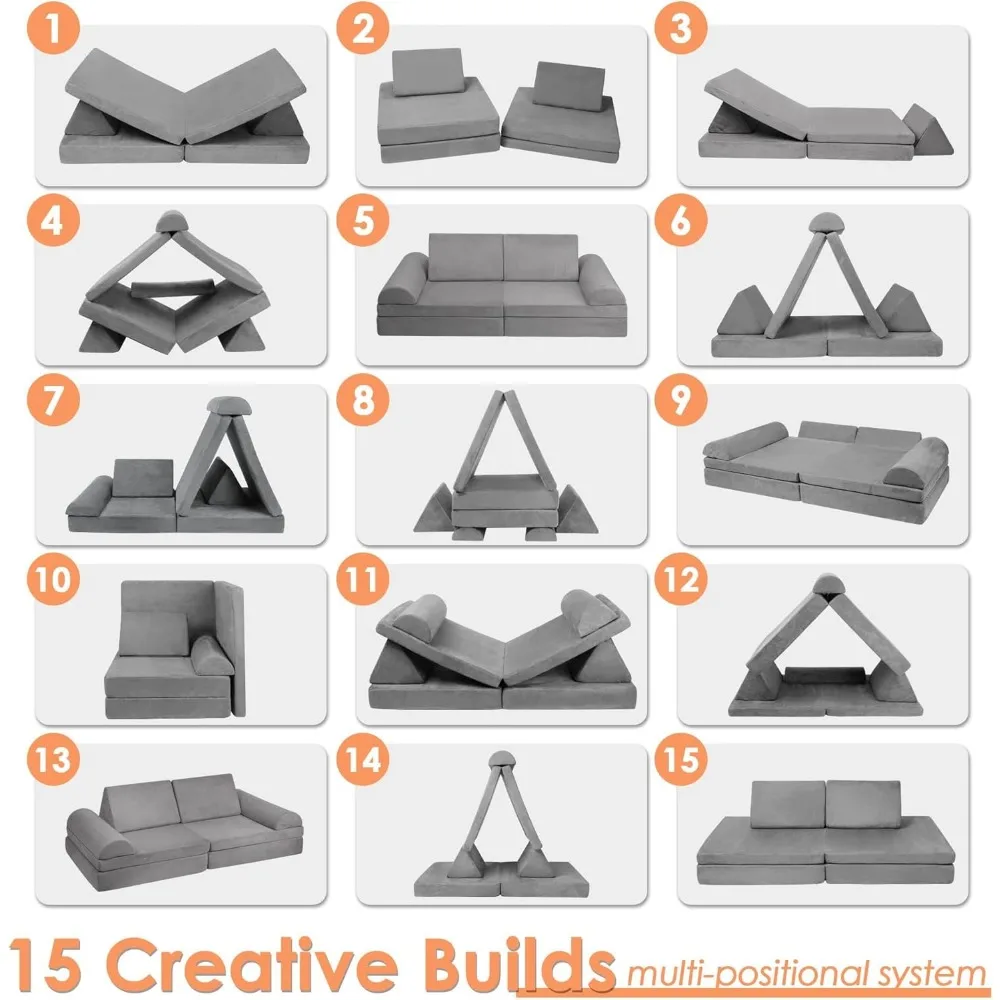 1
2
3
4
5
6
7
8
9
10
11
12
13
14
15

15 Creative Builds multi-positional system