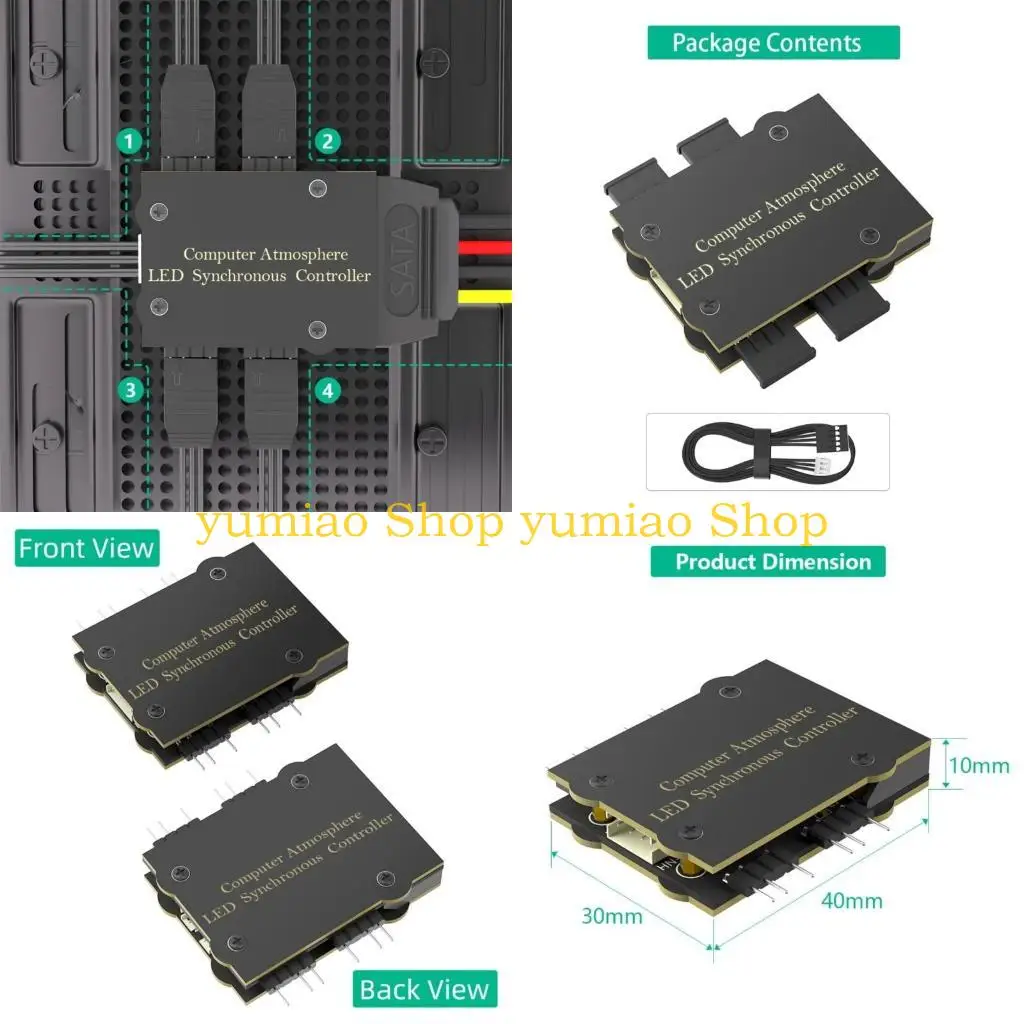 1
2
Computer Atmosphere
LED Synchronous Controller
SATA
3
4

Package Contents

Computer Atmosphere
LED Synchronous Controller

yumiao Shop yumiao Shop

Front View

Computer Atmosphere
LED Synchronous Controller

Computer Atmosphere
LED Synchronous Controller

Back View

Product Dimension

Computer Atmosphere
LED Synchronous Controller

10mm
30mm
40mm