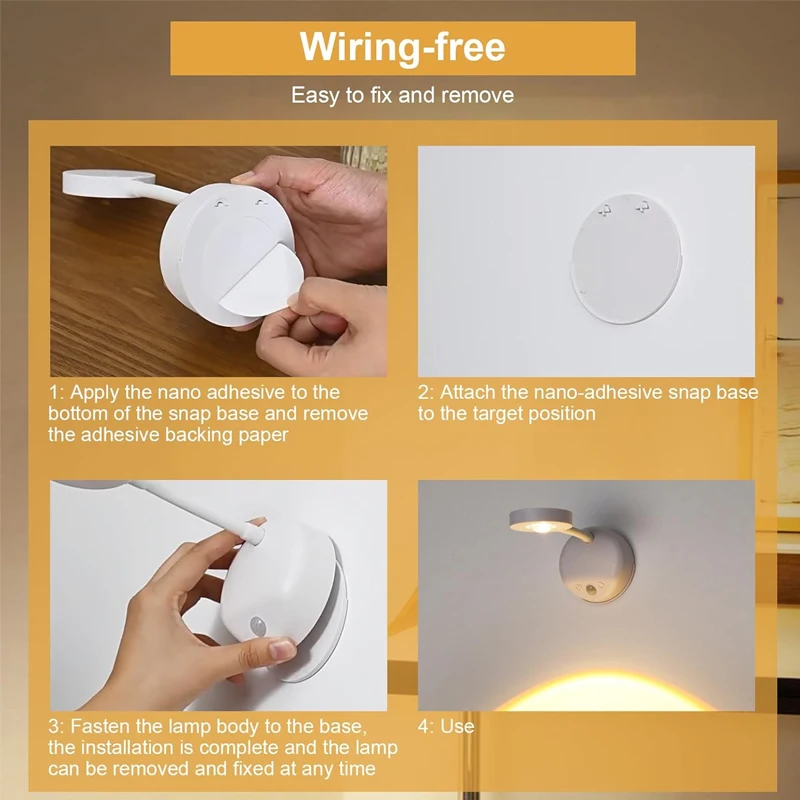 Wiring-free

Easy to fix and remove

1: Apply the nano adhesive to the bottom of the snap base and remove the adhesive backing paper

2: Attach the nano-adhesive snap base to the target position

3: Fasten the lamp body to the base, the installation is complete and the lamp can be removed and fixed at any time

4: Use