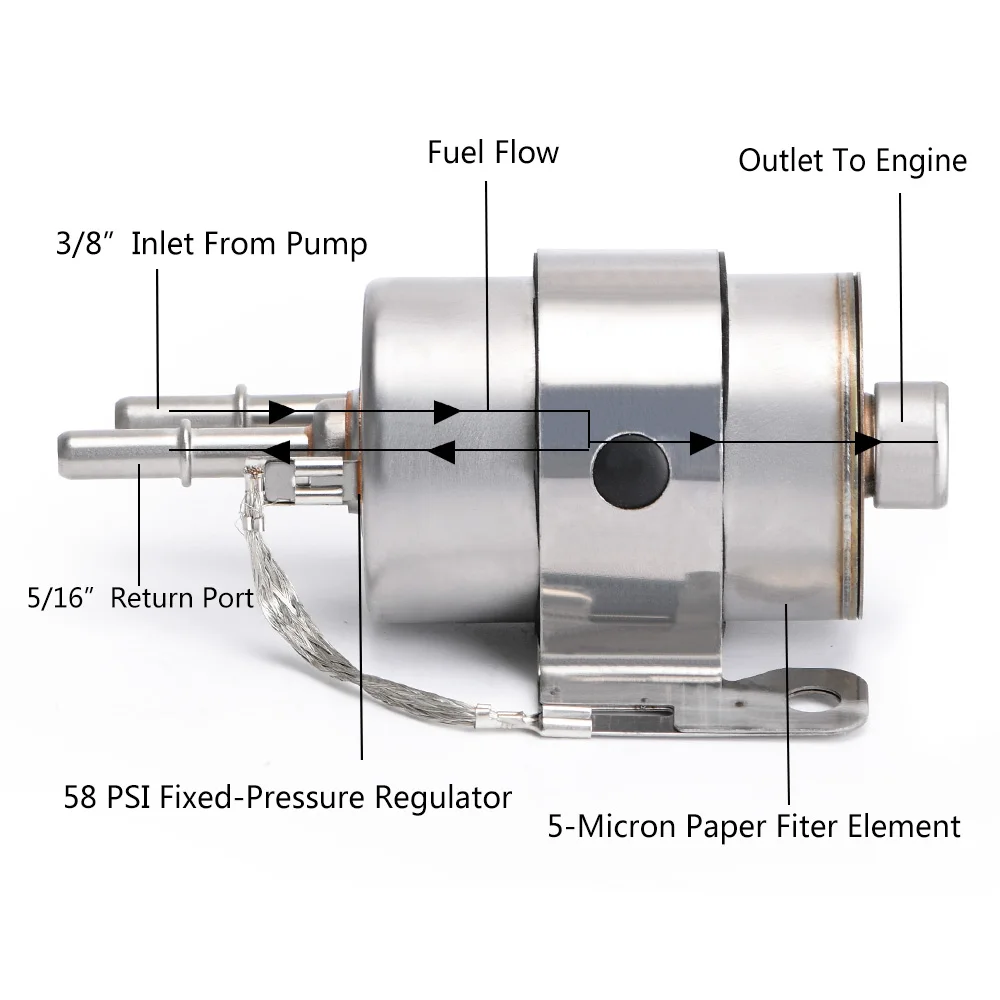 Fuel Flow

Outlet To Engine

3/8″ Inlet From Pump

5/16″ Return Port

58 PSI Fixed-Pressure Regulator

5-Micron Paper Fiter Element