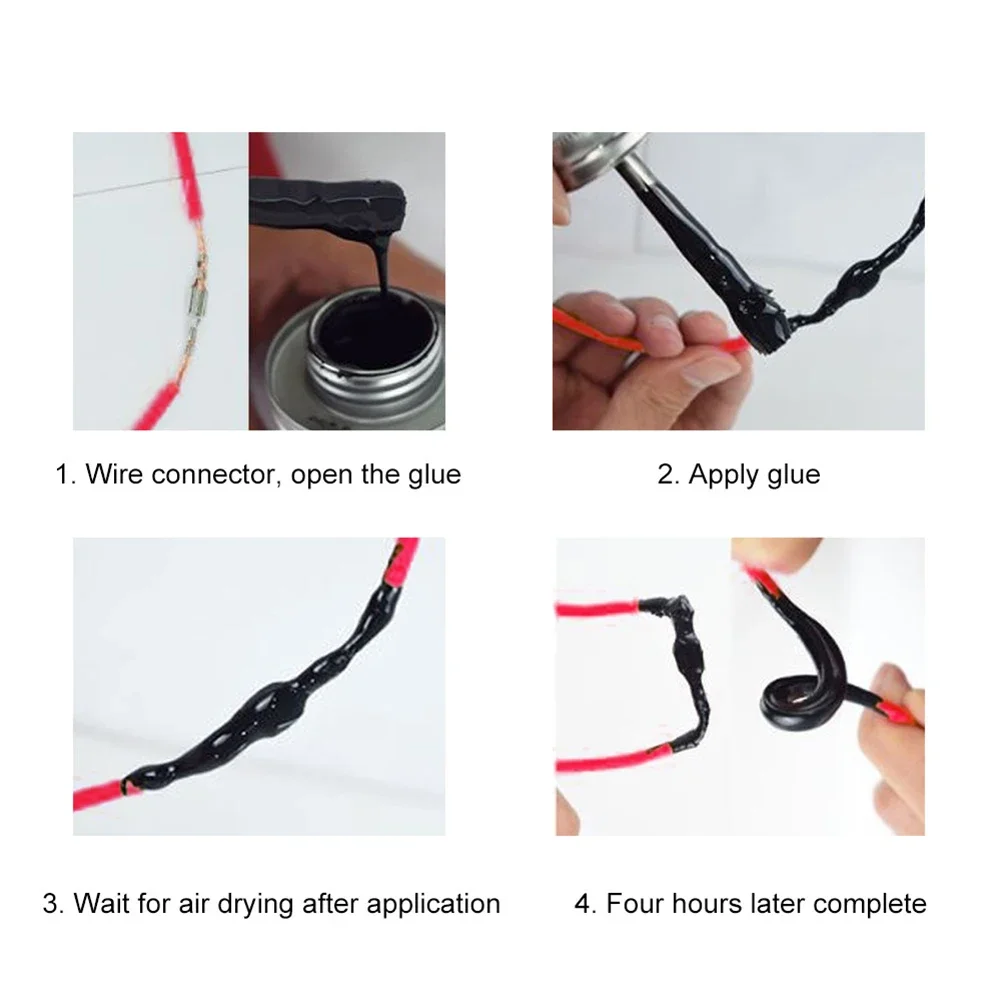 1. Wire connector, open the glue

2. Apply glue

3. Wait for air drying after application

4. Four hours later complete