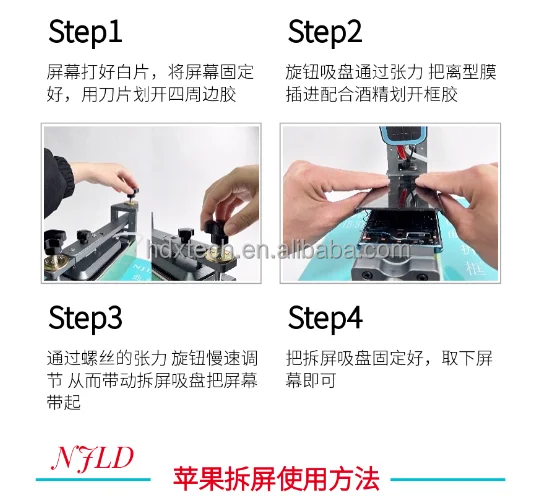 Step1

屏幕打好白片，将屏幕固定好，用刀片划开四周边胶

Step2

旋钮吸盘通过张力 把离型膜插进配合酒精划开框胶

hdxtech.en.alibaba.com

Step3

通过螺丝的张力 旋钮慢速调节 从而带动拆屏吸盘把屏幕带起

Step4

把拆屏吸盘固定好，取下屏幕即可

NJLD

苹果拆屏使用方法