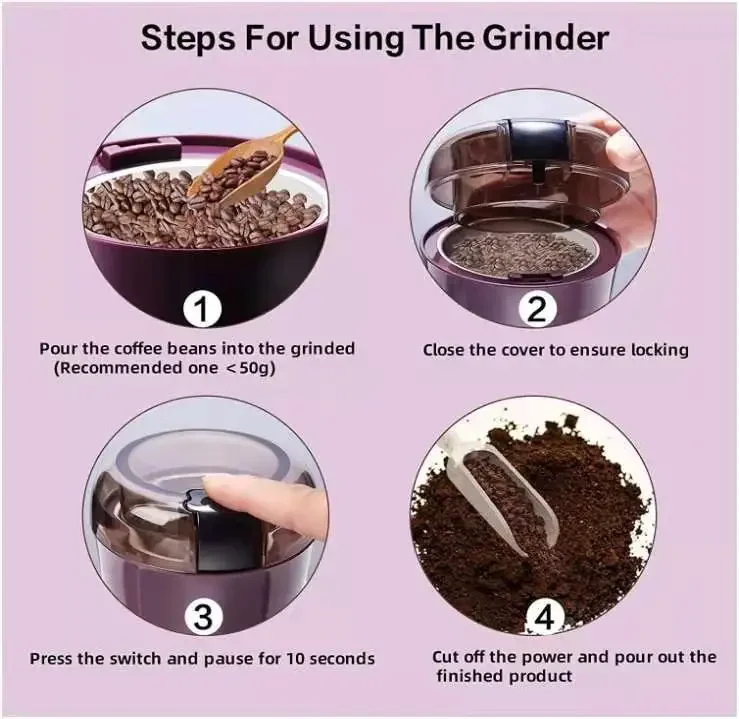 Steps For Using The Grinder

1

Pour the coffee beans into the grinded (Recommended one <50g)

2

Close the cover to ensure locking

3

Press the switch and pause for 10 seconds

4

Cut off the power and pour out the finished product