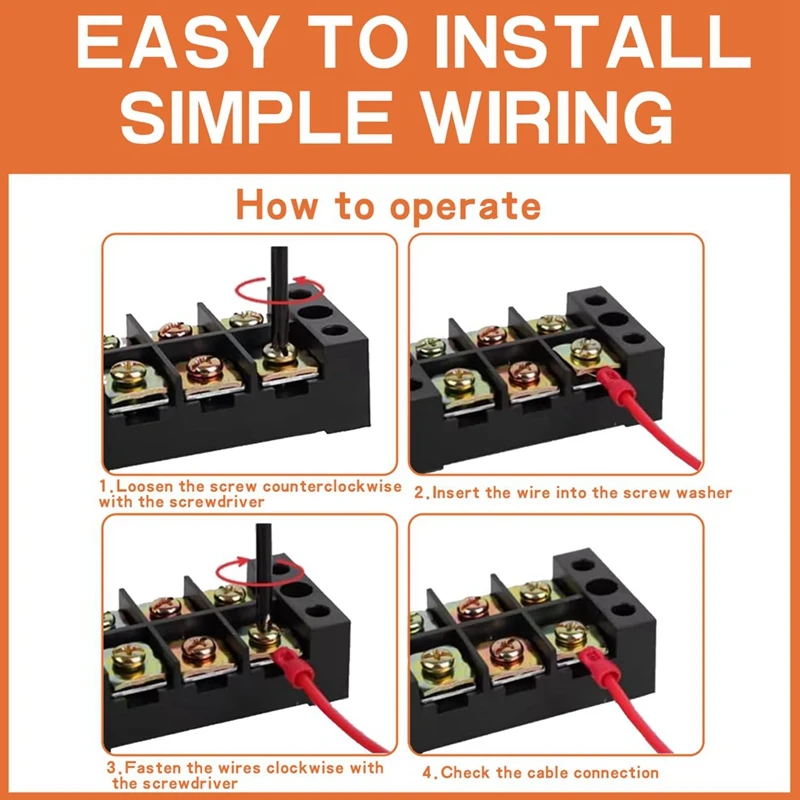 EASY TO INSTALL
SIMPLE WIRING

How to operate

1.Loosen the screw counterclockwise with the screwdriver

2.Insert the wire into the screw washer

3.Fasten the wires clockwise with the screwdriver

4.Check the cable connection