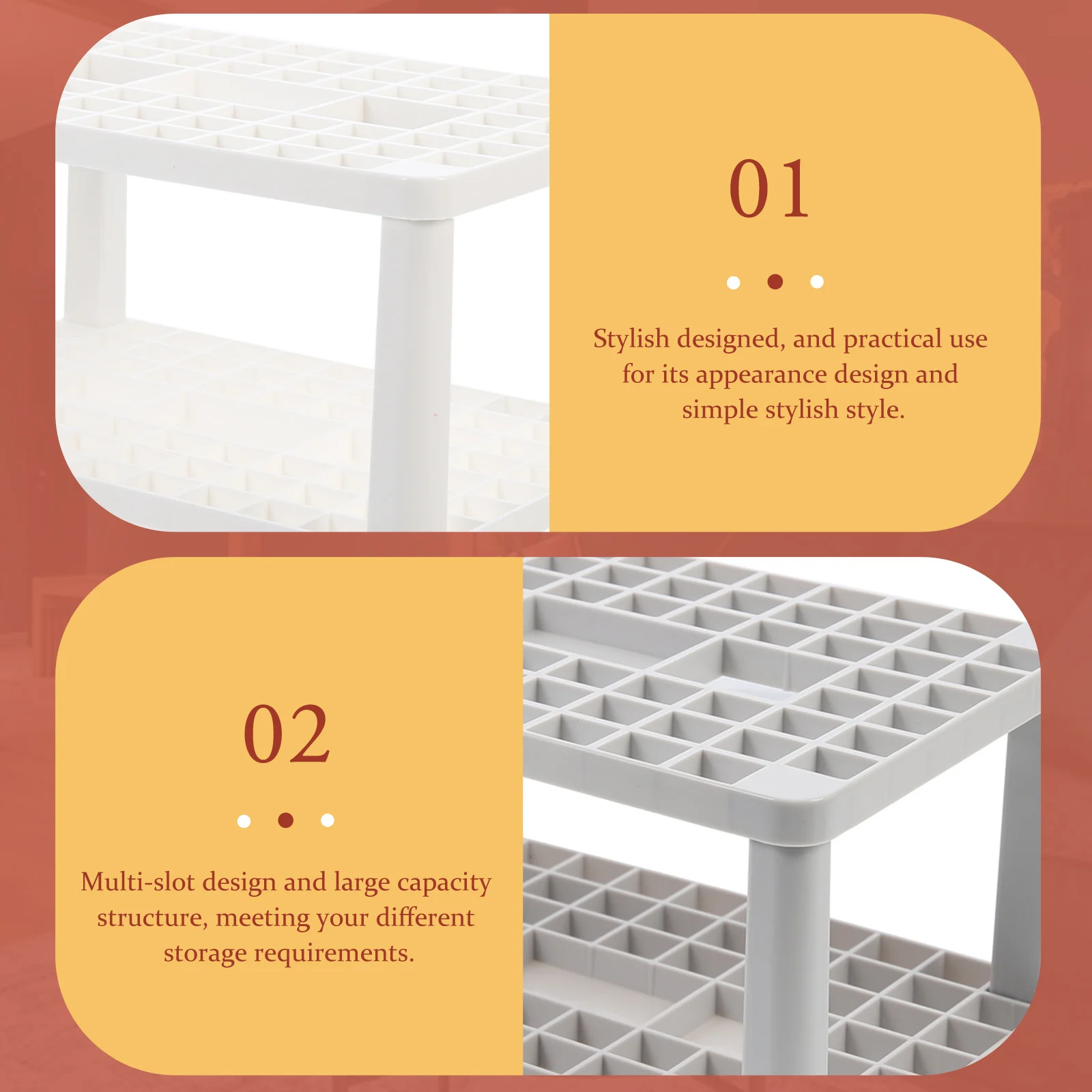 01

Stylish designed, and practical use for its appearance design and simple stylish style.

02

Multi-slot design and large capacity structure, meeting your different storage requirements.