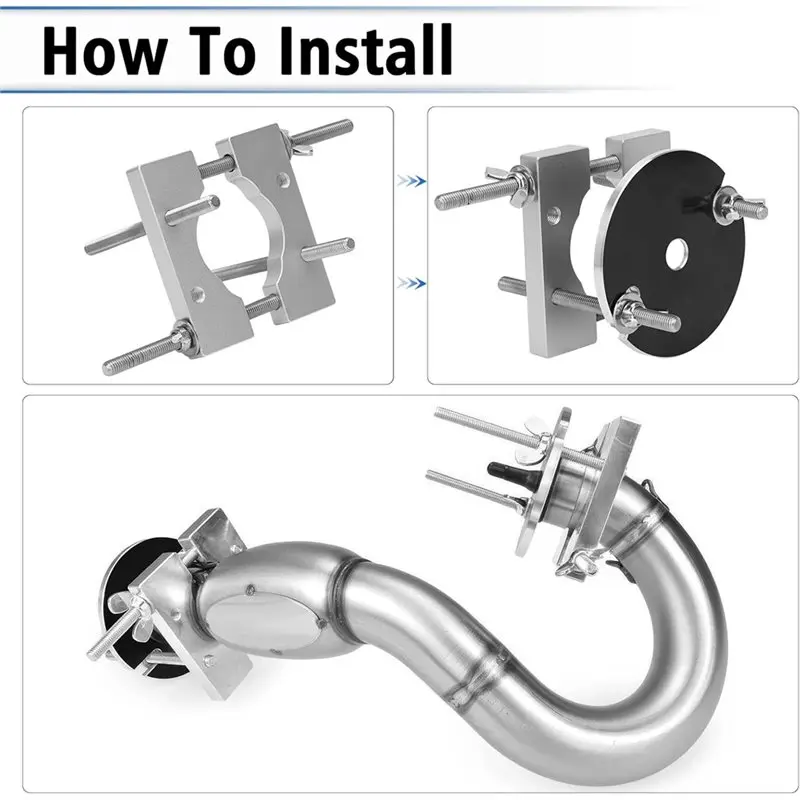 How To Install