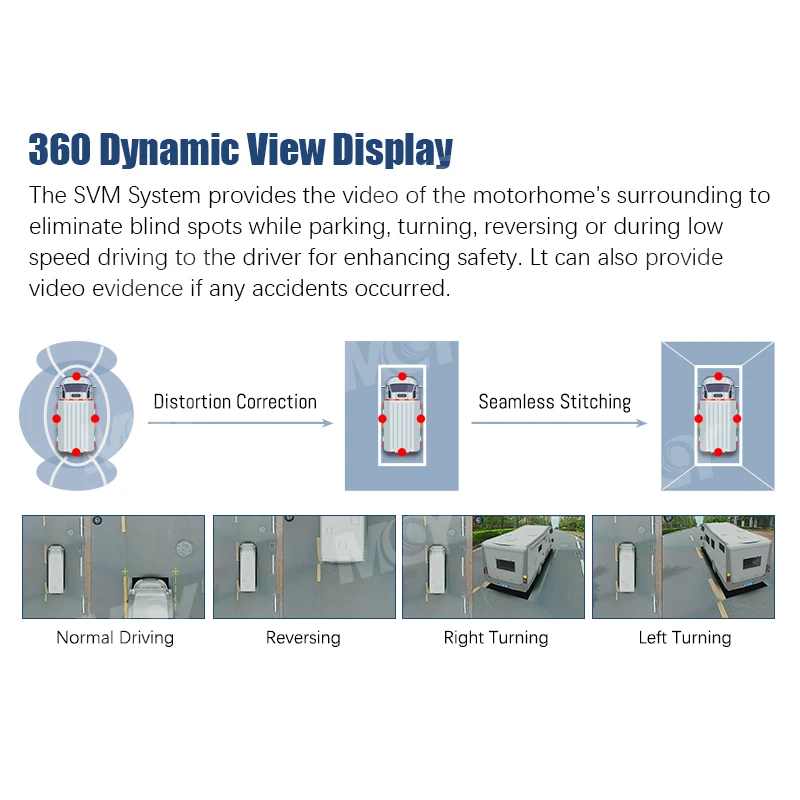 360 Dynamic View Display

The SVM System provides the video of the motorhome's surrounding to eliminate blind spots while parking, turning, reversing or during low speed driving to the driver for enhancing safety. Lt can also provide video evidence if any accidents occurred.

Distortion Correction

Seamless Stitching

Normal Driving

Reversing

Right Turning

Left Turning