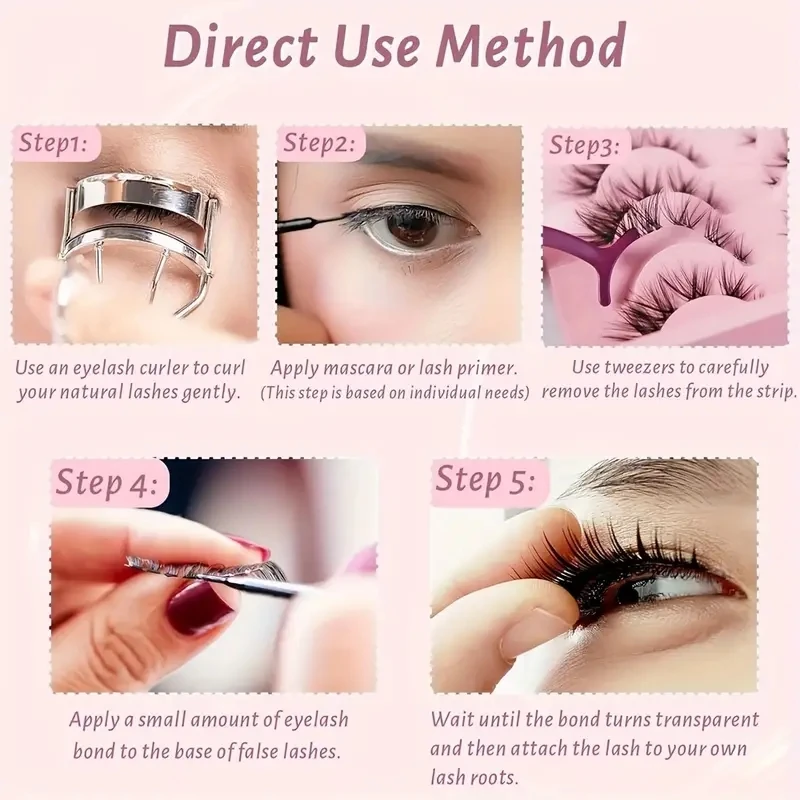 Direct Use Method

Step1:

Use an eyelash curler to curl your natural lashes gently.

Step2:

Apply mascara or lash primer. (This step is based on individual needs)

Step3:

Use tweezers to carefully remove the lashes from the strip.

Step 4:

Apply a small amount of eyelash bond to the base of false lashes.

Step 5:

Wait until the bond turns transparent and then attach the lash to your own lash roots.