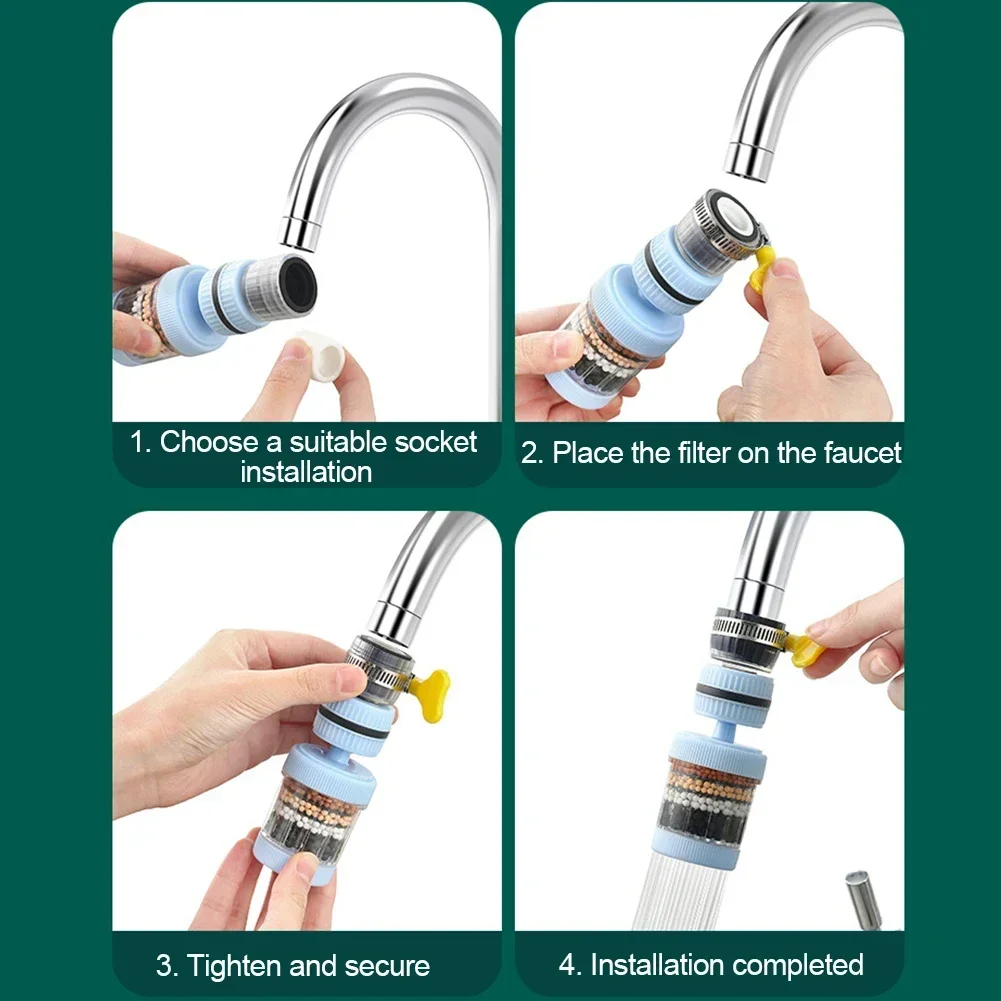 1. Choose a suitable socket installation

2. Place the filter on the faucet

3. Tighten and secure

4. Installation completed