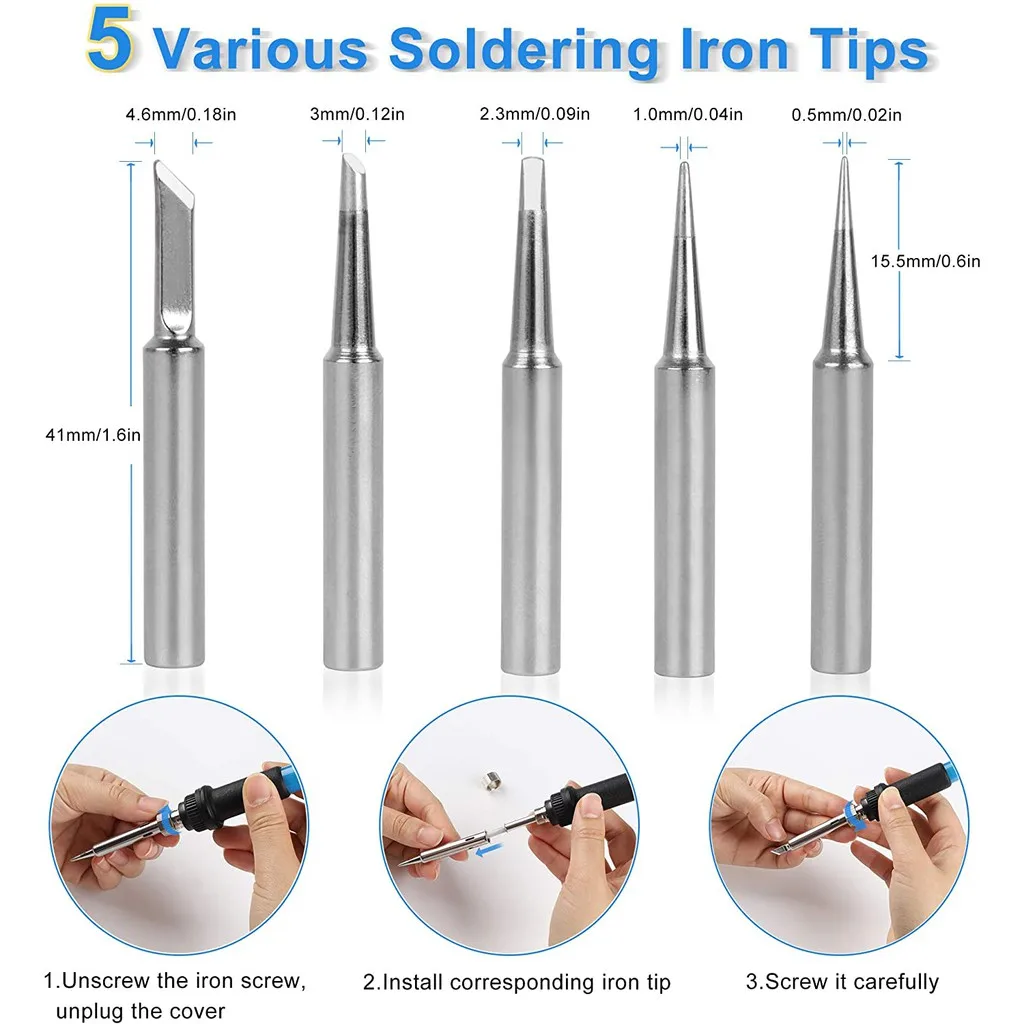 5 Various Soldering Iron Tips

4.6mm/0.18in

3mm/0.12in

2.3mm/0.09in

1.0mm/0.04in

0.5mm/0.02in

15.5mm/0.6in

41mm/1.6in

1.Unscrew the iron screw, unplug the cover

2.Install corresponding iron tip

3.Screw it carefully