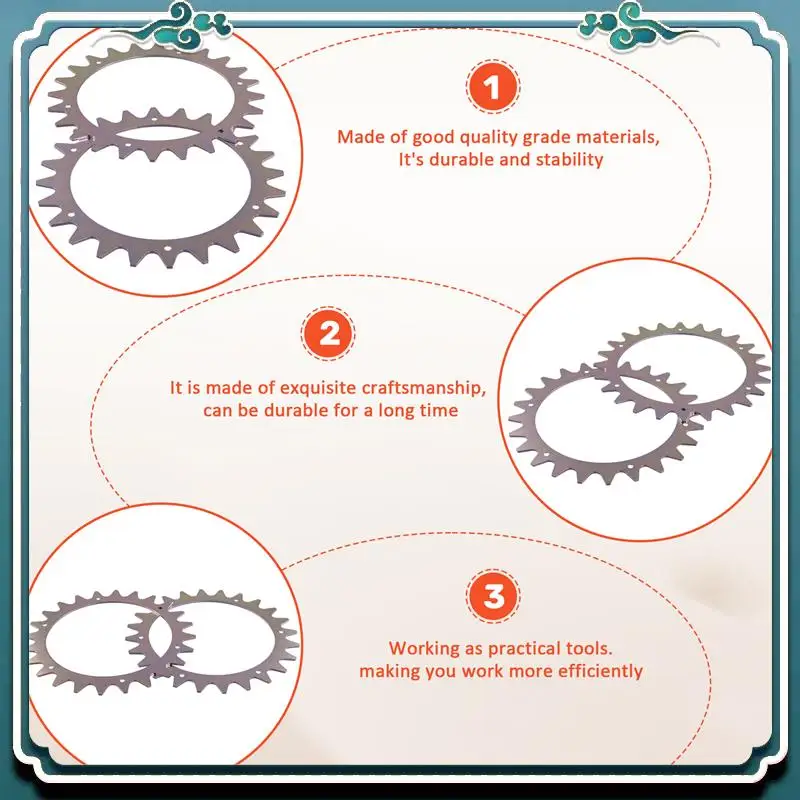 1

Made of good quality grade materials, It's durable and stability

2

It is made of exquisite craftsmanship, can be durable for a long time

3

Working as practical tools. making you work more efficiently