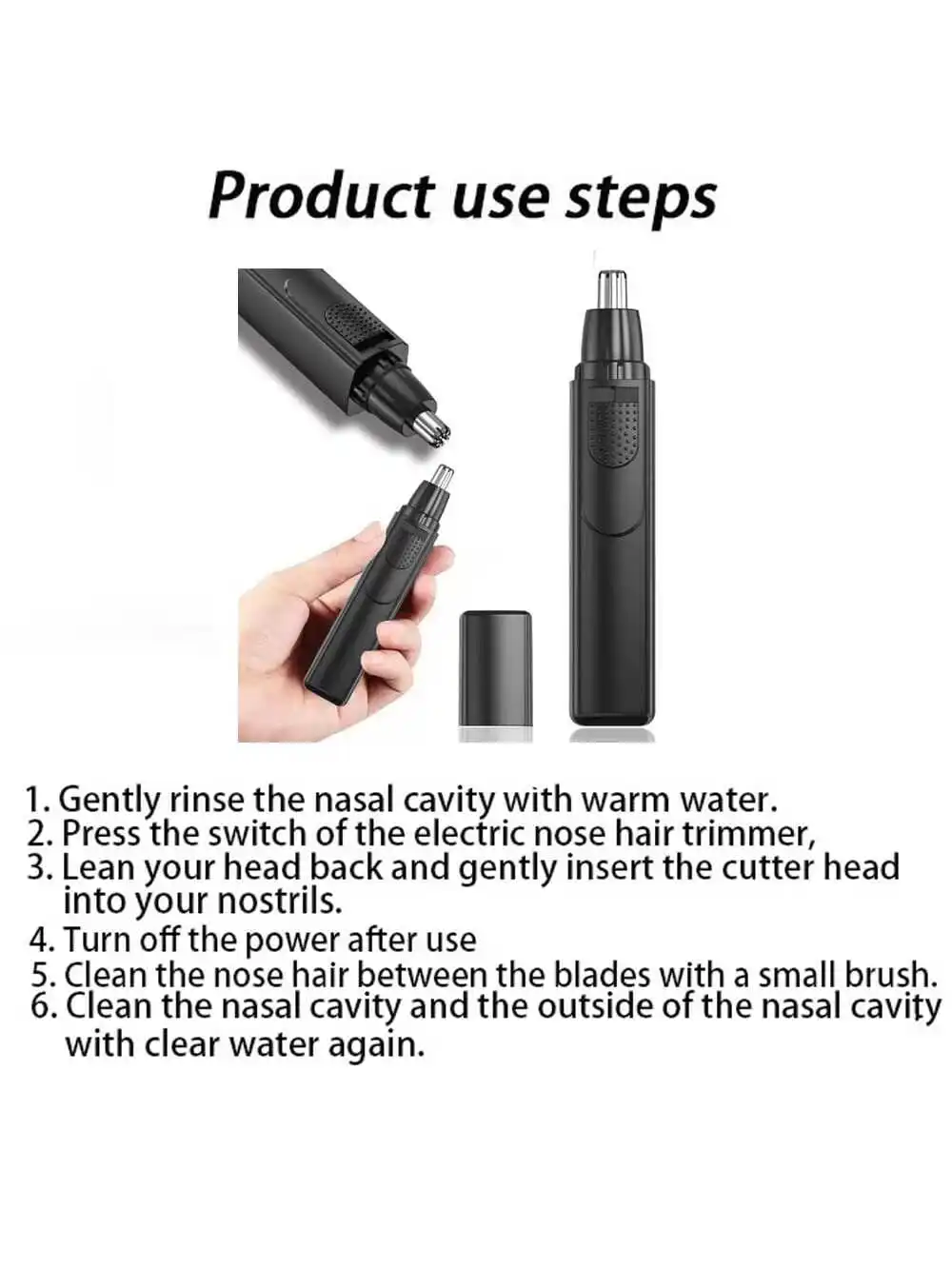 Product use steps

1. Gently rinse the nasal cavity with warm water.
2. Press the switch of the electric nose hair trimmer,
3. Lean your head back and gently insert the cutter head into your nostrils.
4. Turn off the power after use
5. Clean the nose hair between the blades with a small brush.
6. Clean the nasal cavity and the outside of the nasal cavity with clear water again.