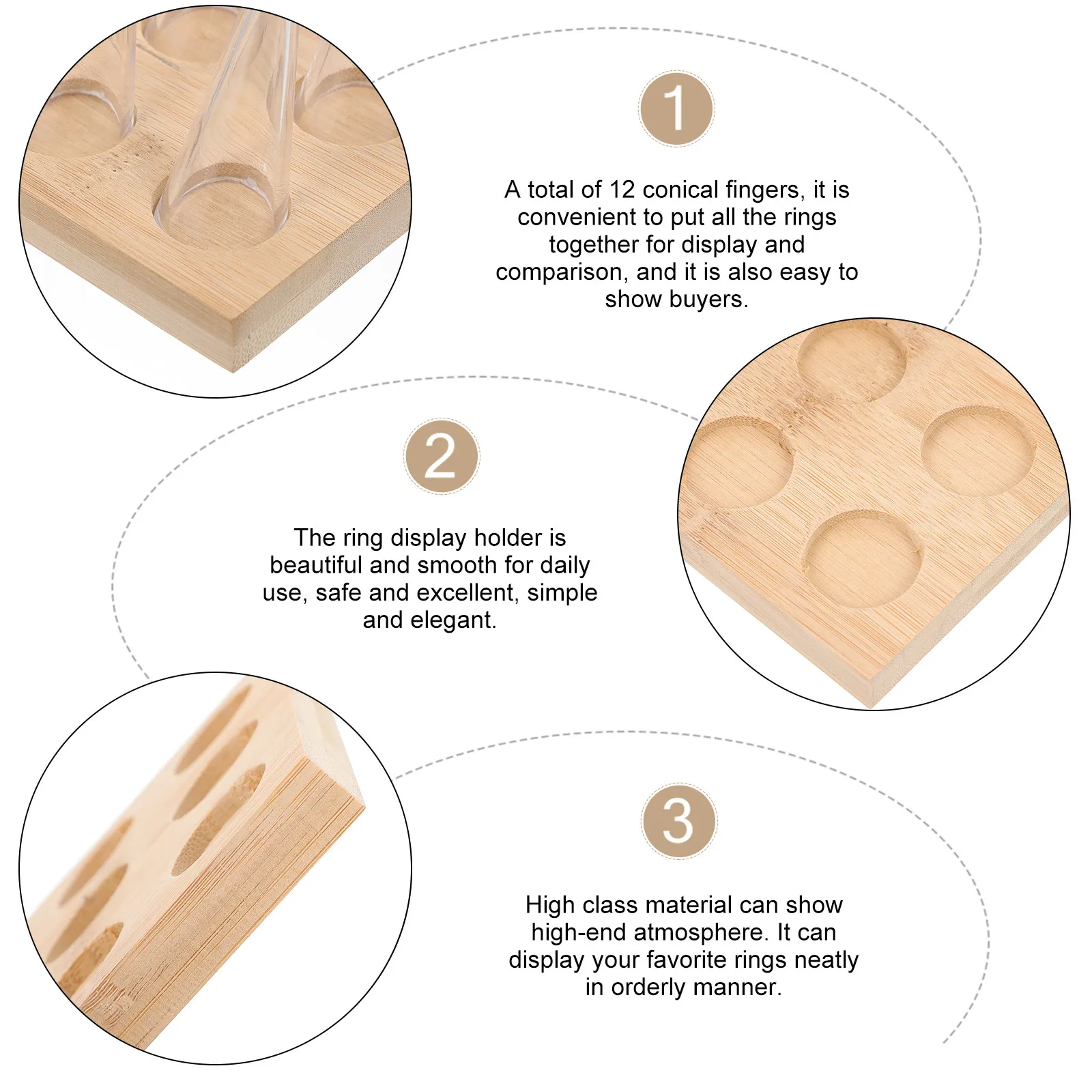 1

A total of 12 conical fingers, it is convenient to put all the rings together for display and comparison, and it is also easy to show buyers.

2

The ring display holder is beautiful and smooth for daily use, safe and excellent, simple and elegant.

3

High class material can show high-end atmosphere. It can display your favorite rings neatly in orderly manner.