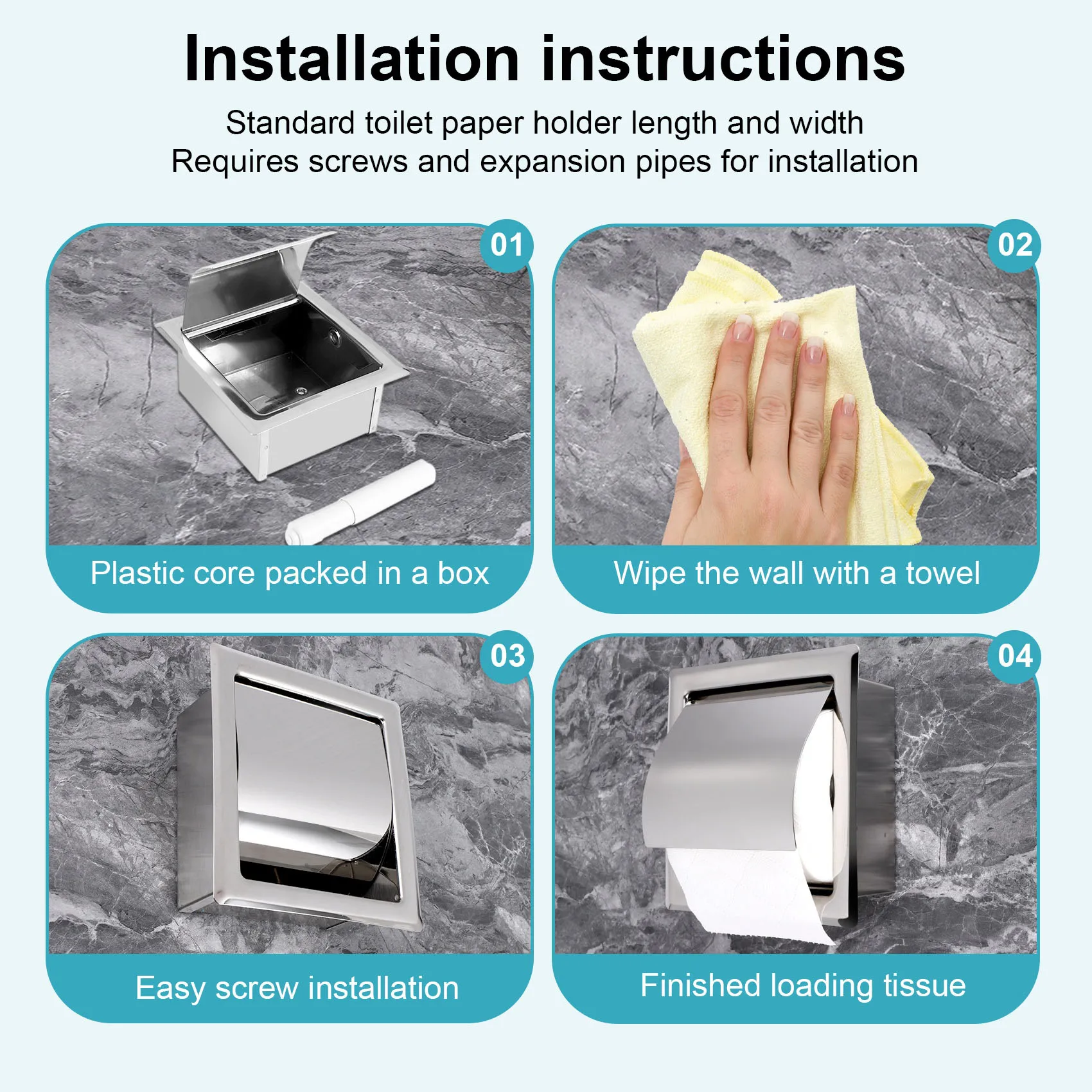 Installation instructions

Standard toilet paper holder length and width
Requires screws and expansion pipes for installation

01

Plastic core packed in a box

02

Wipe the wall with a towel

03

Easy screw installation

04

Finished loading tissue