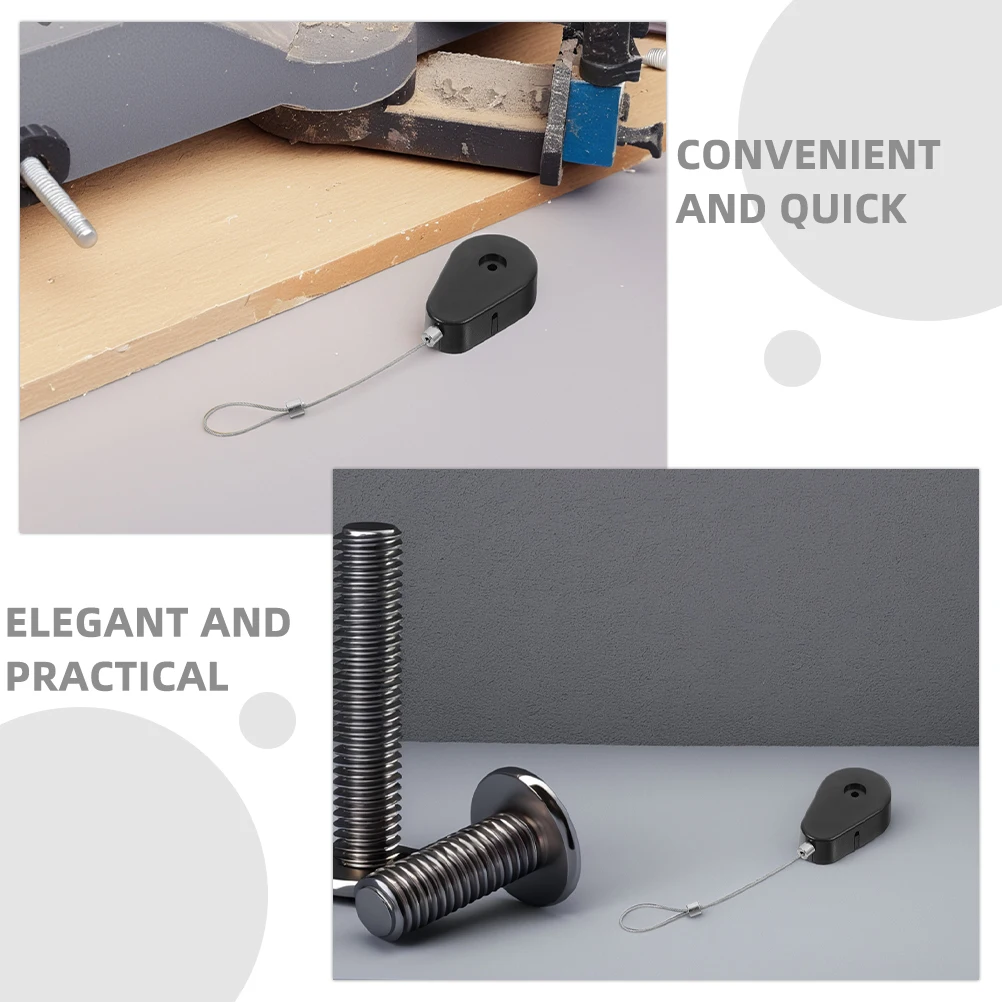 CONVENIENT AND QUICK

ELEGANT AND PRACTICAL