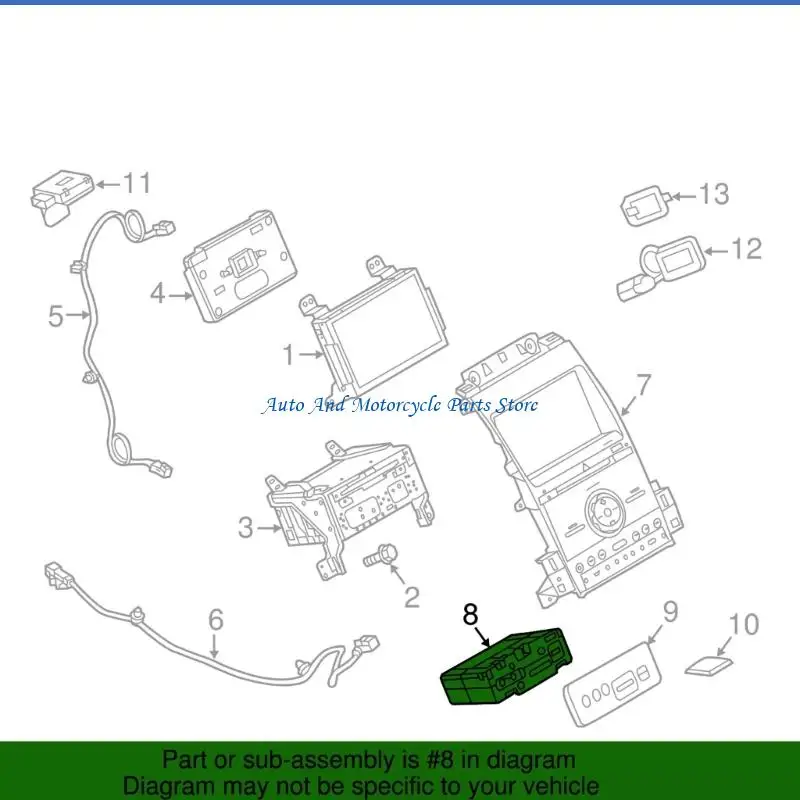 11
13
12
4
5
1
7
Auto And Motorcycle Parts Store
3
2
6
8
9
10
Part or sub-assembly is #8 in diagram
Diagram may not be specific to your vehicle