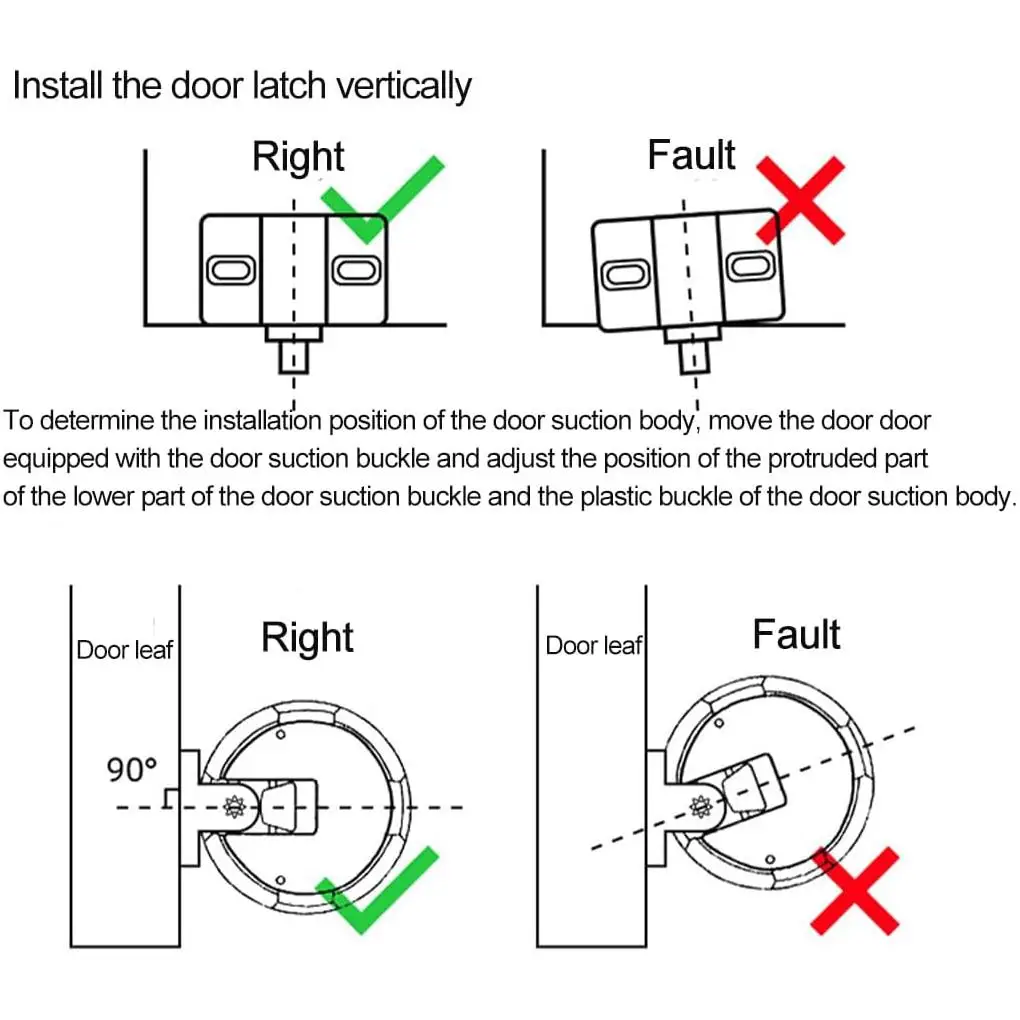 Install the door latch vertically

Right

Fault

To determine the installation position of the door suction body, move the door door equipped with the door suction buckle and adjust the position of the protruded part of the lower part of the door suction buckle and the plastic buckle of the door suction body.

Door leaf

Right

90°

Door leaf

Fault