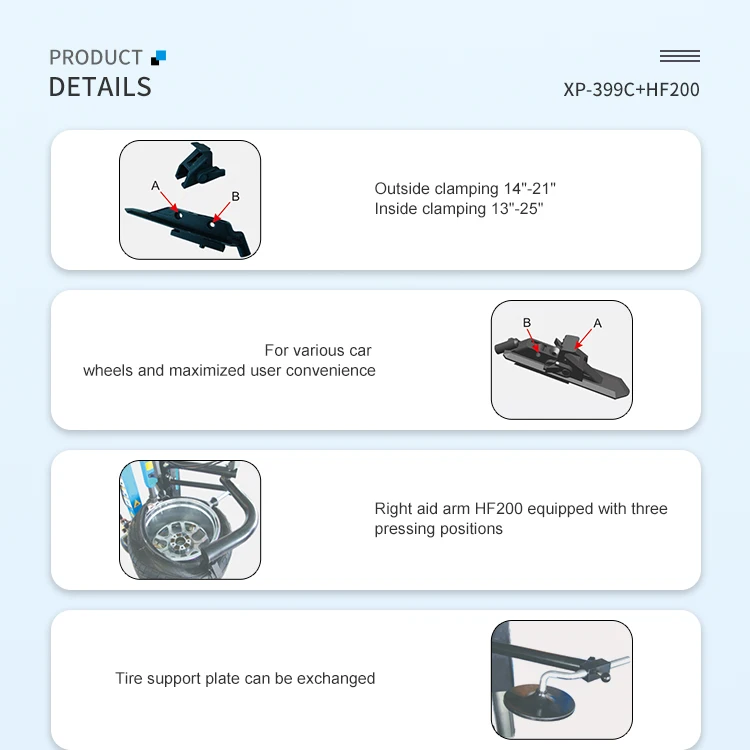 PRODUCT
DETAILS

XP-399C+HF200

A
B

Outside clamping 14"-21"
Inside clamping 13"-25"

For various car wheels and maximized user convenience

B
A

Right aid arm HF200 equipped with three pressing positions

Tire support plate can be exchanged