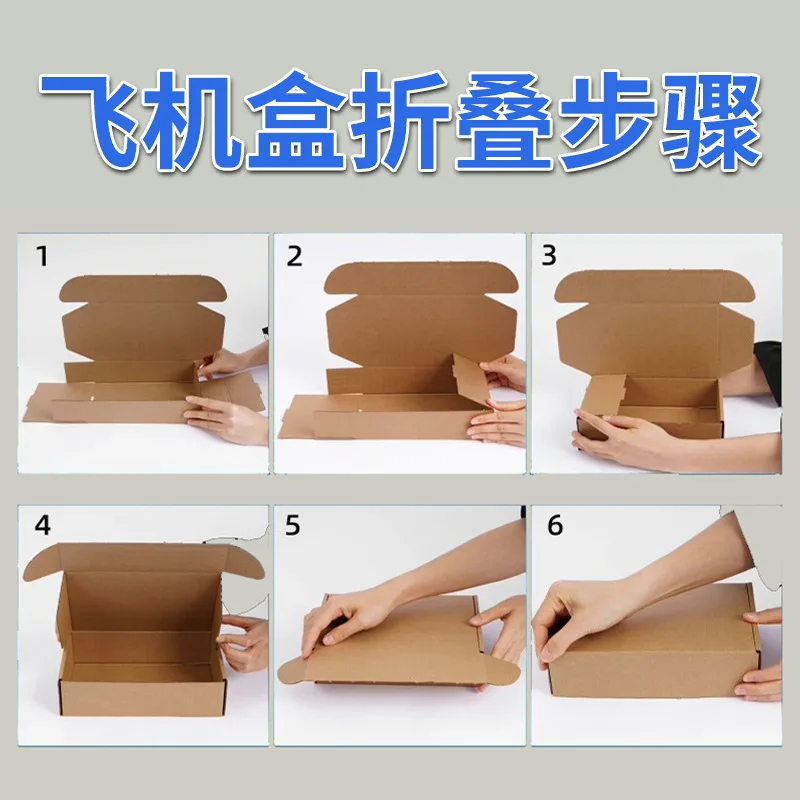 飞机盒折叠步骤

1

2

3

4

5

6