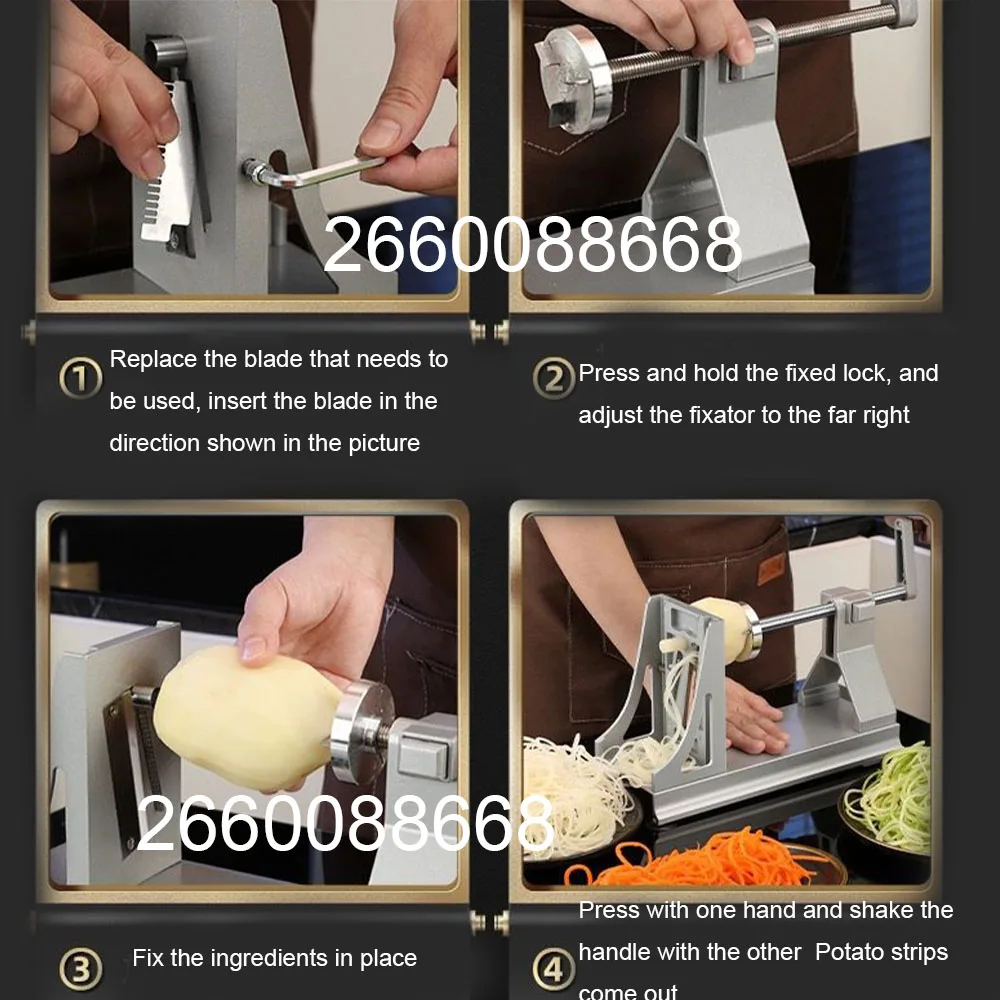 2660088668

① Replace the blade that needs to be used, insert the blade in the direction shown in the picture

② Press and hold the fixed lock, and adjust the fixator to the far right

2660088668

③ Fix the ingredients in place

④ Press with one hand and shake the handle with the other  Potato strips come out