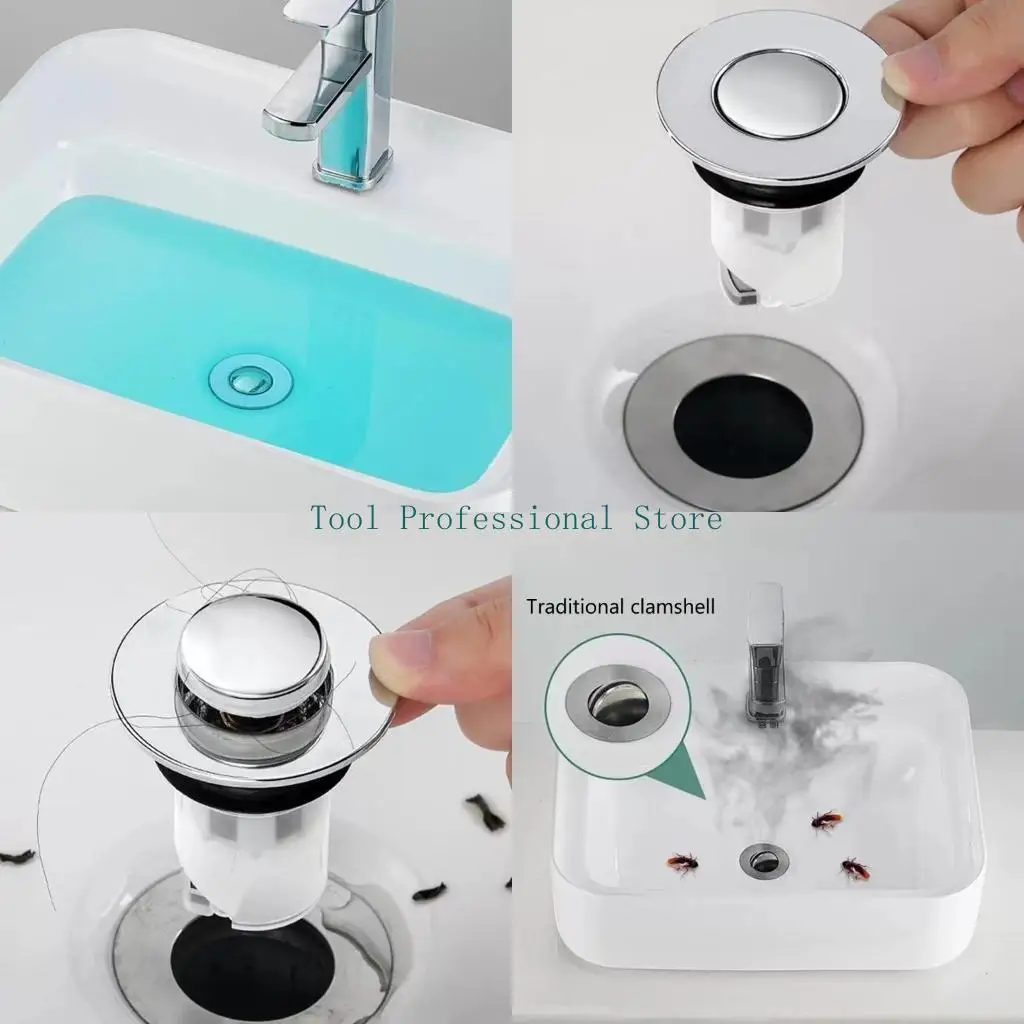 Tool Professional Store

Traditional clamshell