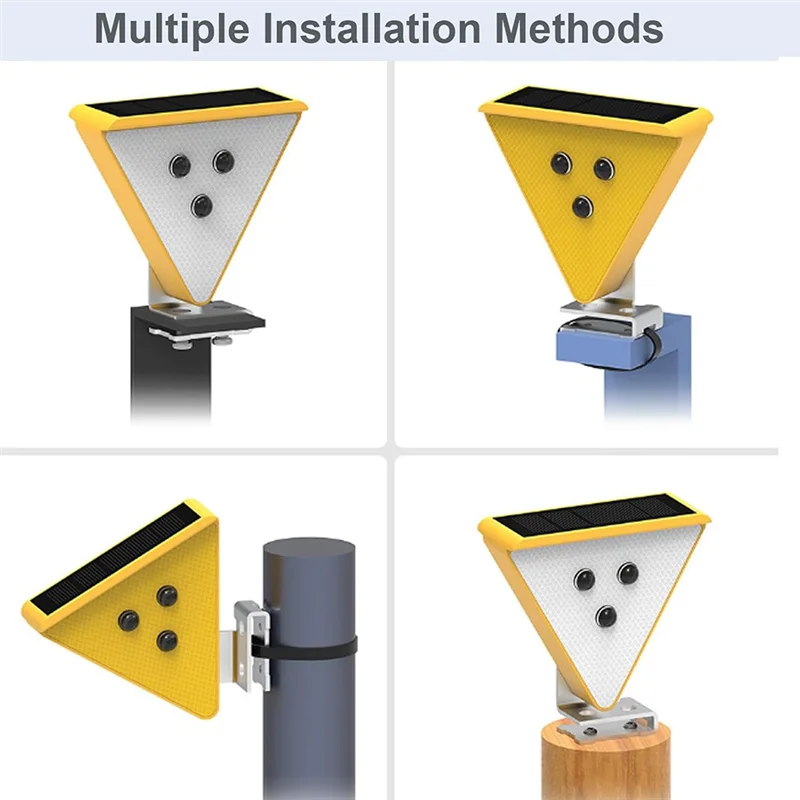 Multiple Installation Methods