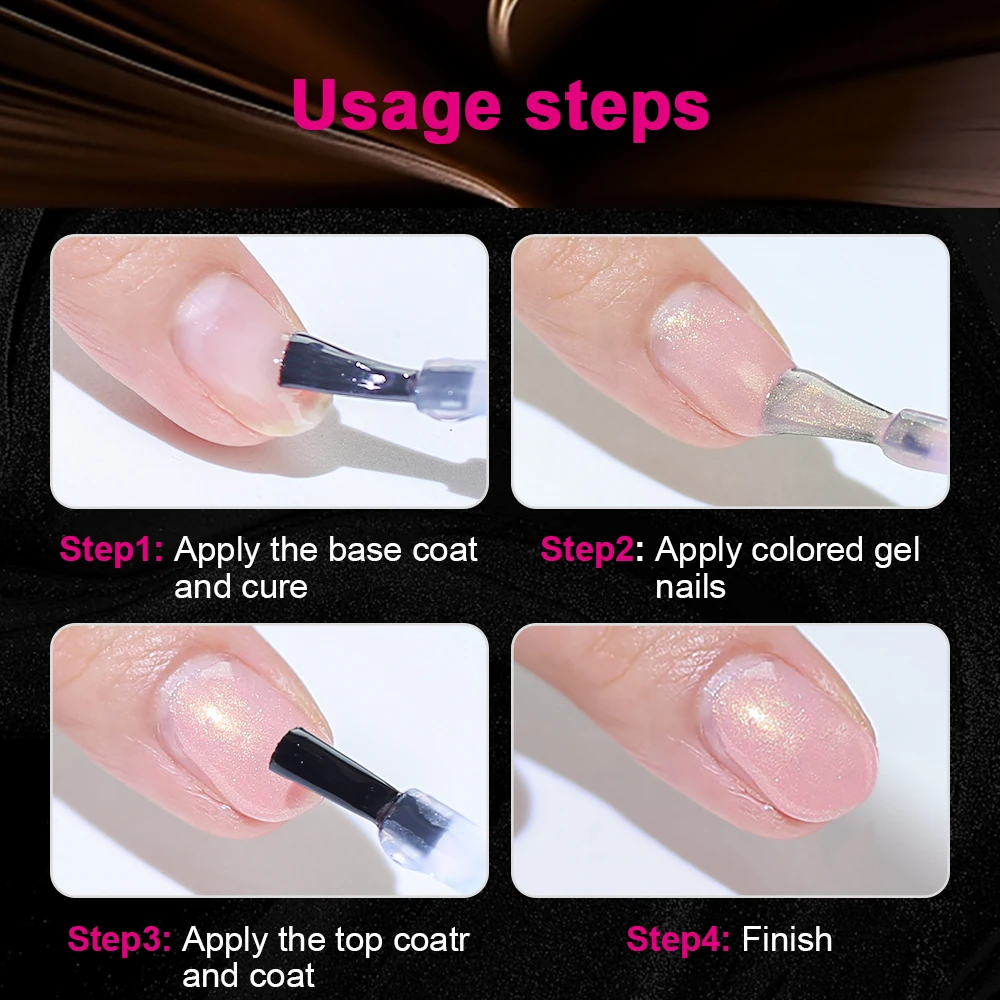 Usage steps

Step1: Apply the base coat and cure

Step2: Apply colored gel nails

Step3: Apply the top coatr and coat

Step4: Finish