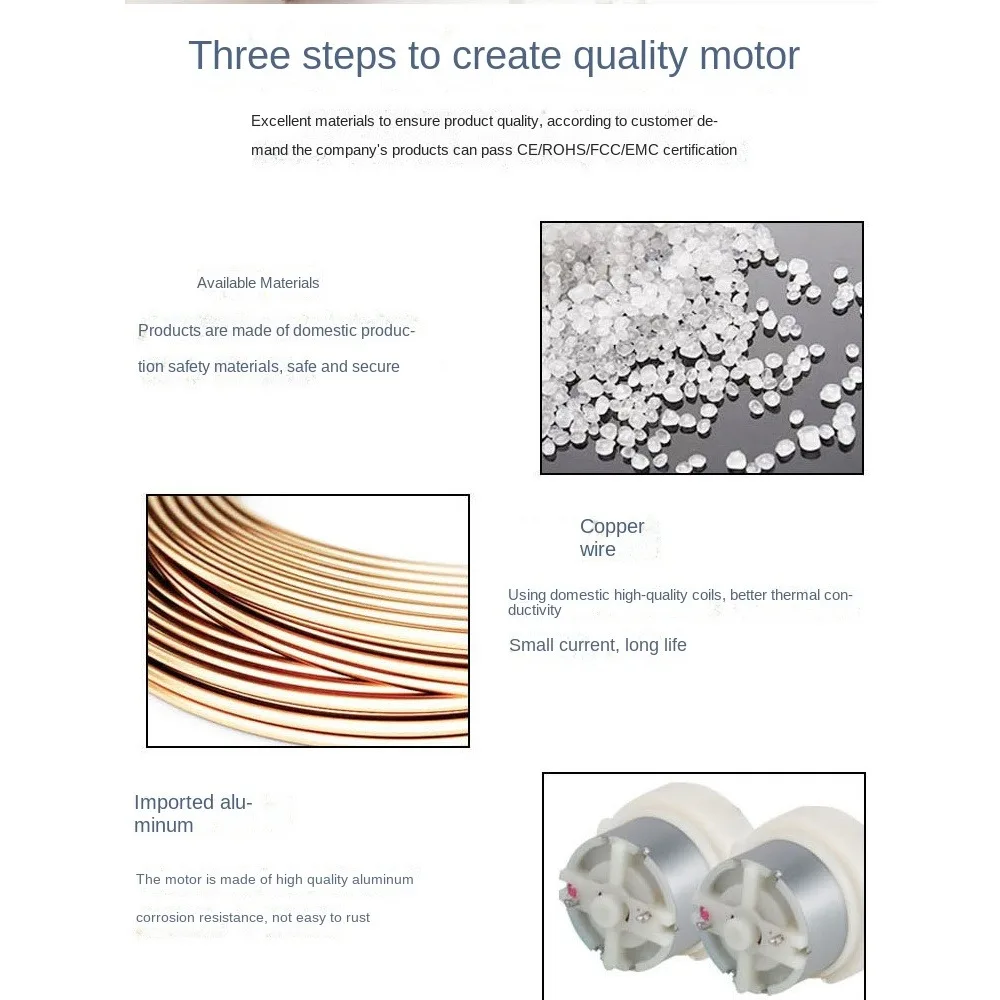 Three steps to create quality motor

Excellent materials to ensure product quality, according to customer demand the company's products can pass CE/ROHS/FCC/EMC certification

Available Materials

Products are made of domestic production safety materials, safe and secure

Copper wire

Using domestic high-quality coils, better thermal conductivity

Small current, long life

Imported aluminum

The motor is made of high quality aluminum

corrosion resistance, not easy to rust