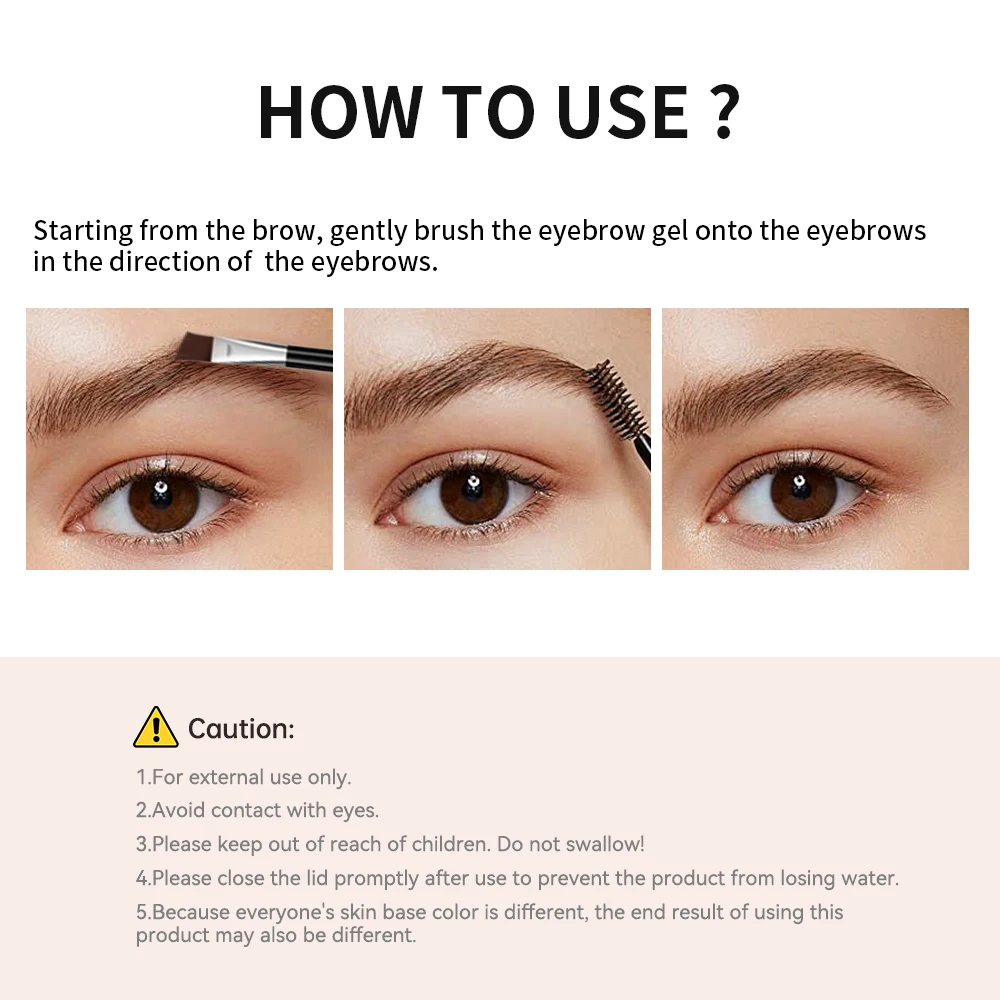 HOW TO USE ?

Starting from the brow, gently brush the eyebrow gel onto the eyebrows in the direction of  the eyebrows.

Caution:

1.For external use only.
2.Avoid contact with eyes.
3.Please keep out of reach of children. Do not swallow!
4.Please close the lid promptly after use to prevent the product from losing water.
5.Because everyone's skin base color is different, the end result of using this product may also be different.