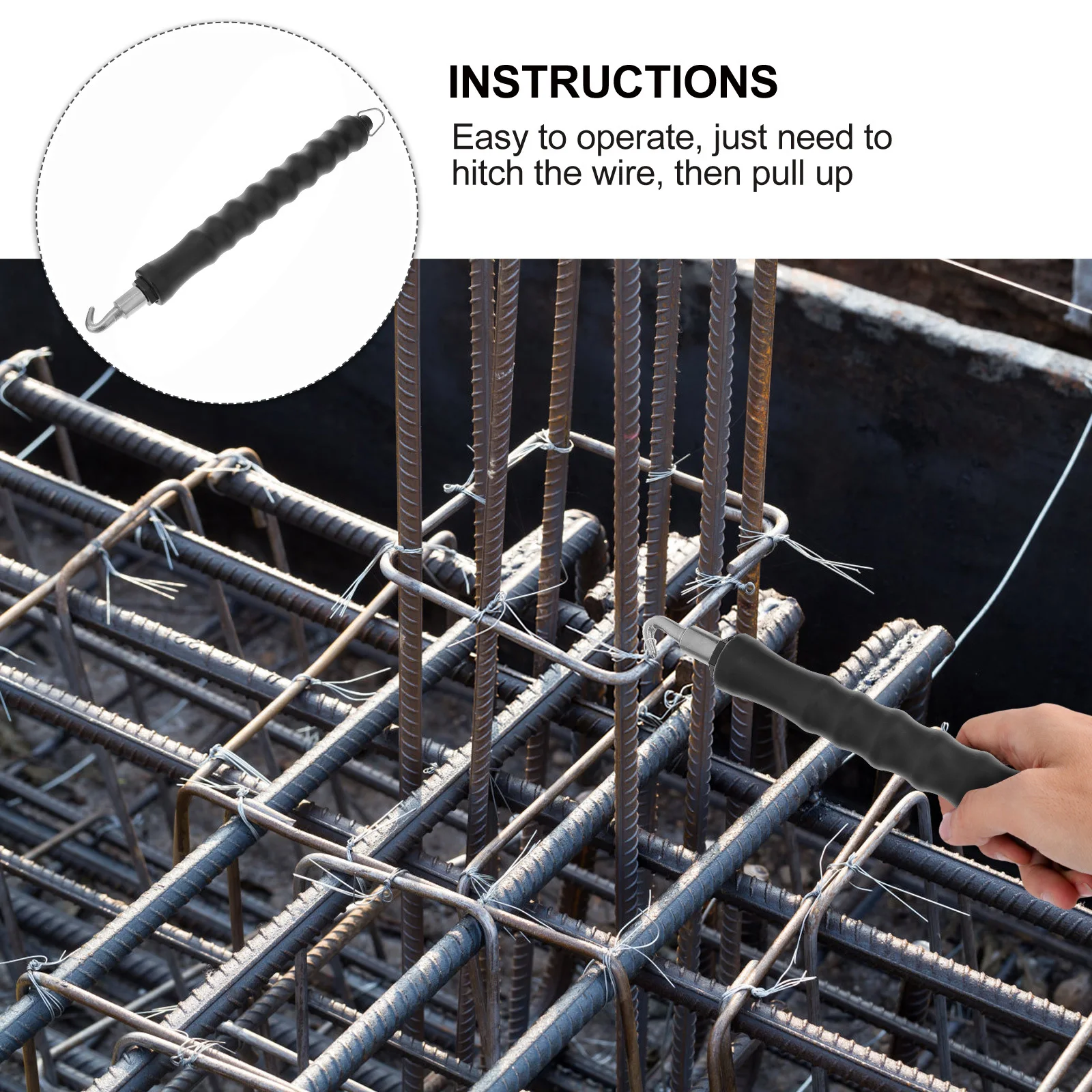 INSTRUCTIONS

Easy to operate, just need to hitch the wire, then pull up