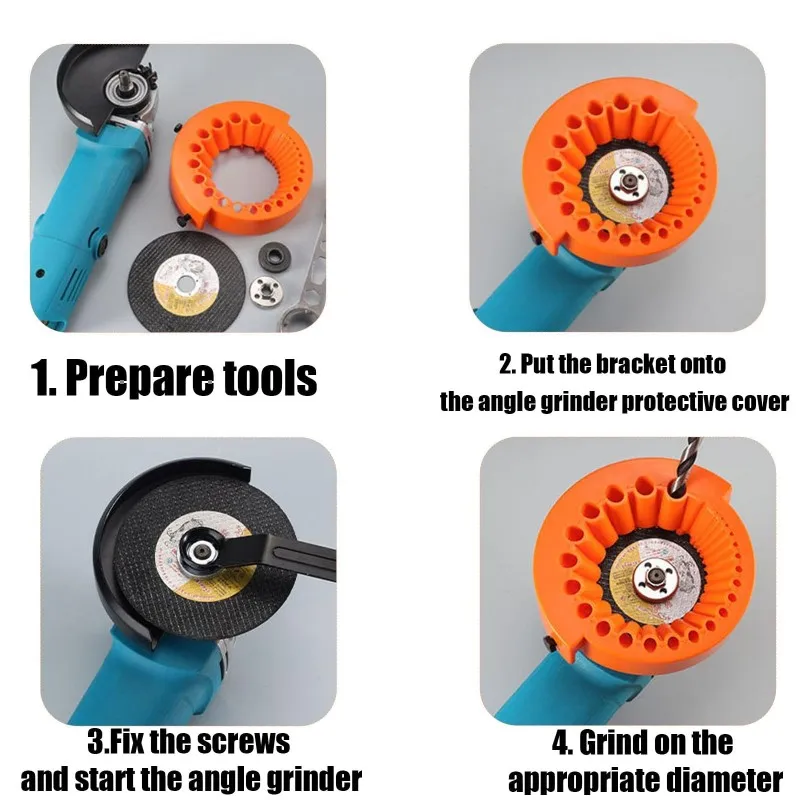 1. Prepare tools

2. Put the bracket onto the angle grinder protective cover

3.Fix the screws and start the angle grinder

4. Grind on the appropriate diameter