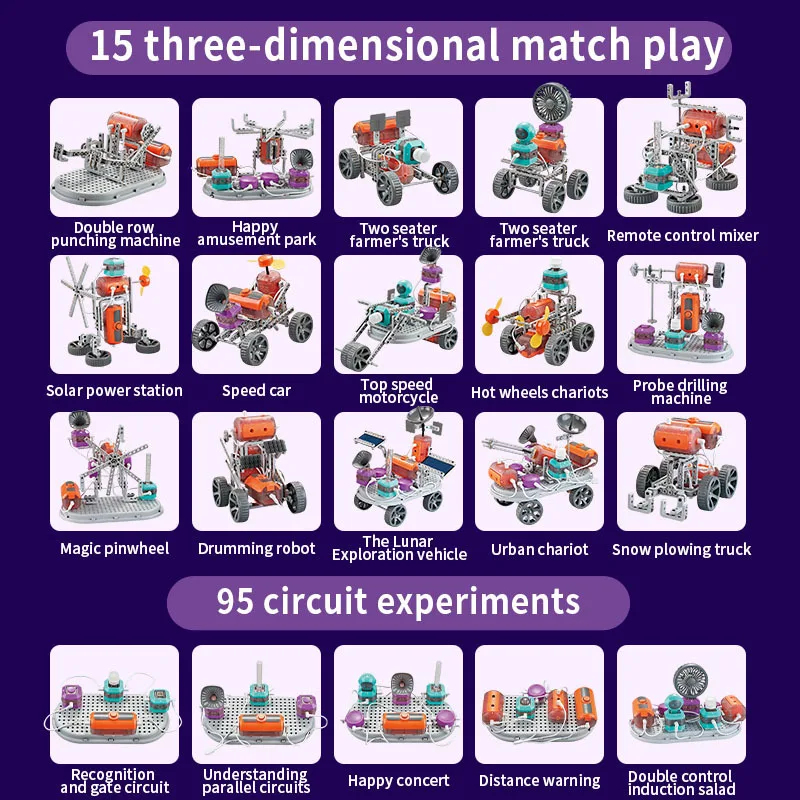 15 three-dimensional match play

Double row punching machine

Happy amusement park

Two seater farmer's truck

Two seater farmer's truck

Remote control mixer

Solar power station

Speed car

Top speed motorcycle

Hot wheels chariots

Probe drilling machine

Magic pinwheel

Drumming robot

The Lunar Exploration vehicle

Urban chariot

Snow plowing truck

95 circuit experiments

Recognition and gate circuit

Understanding parallel circuits

Happy concert

Distance warning

Double control induction salad