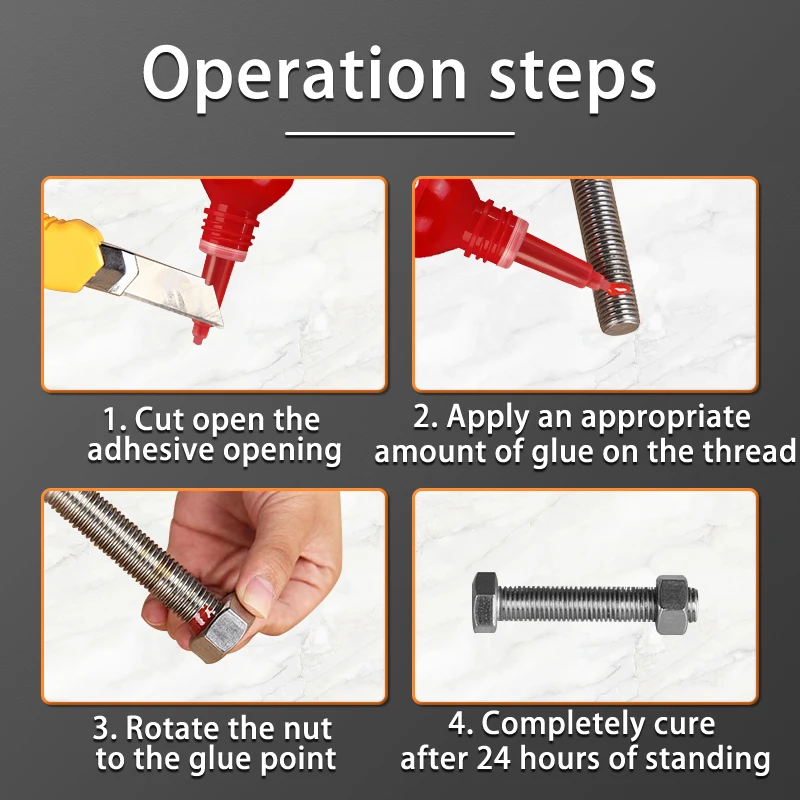 Operation steps

1. Cut open the adhesive opening

2. Apply an appropriate amount of glue on the thread

3. Rotate the nut to the glue point

4. Completely cure after 24 hours of standing