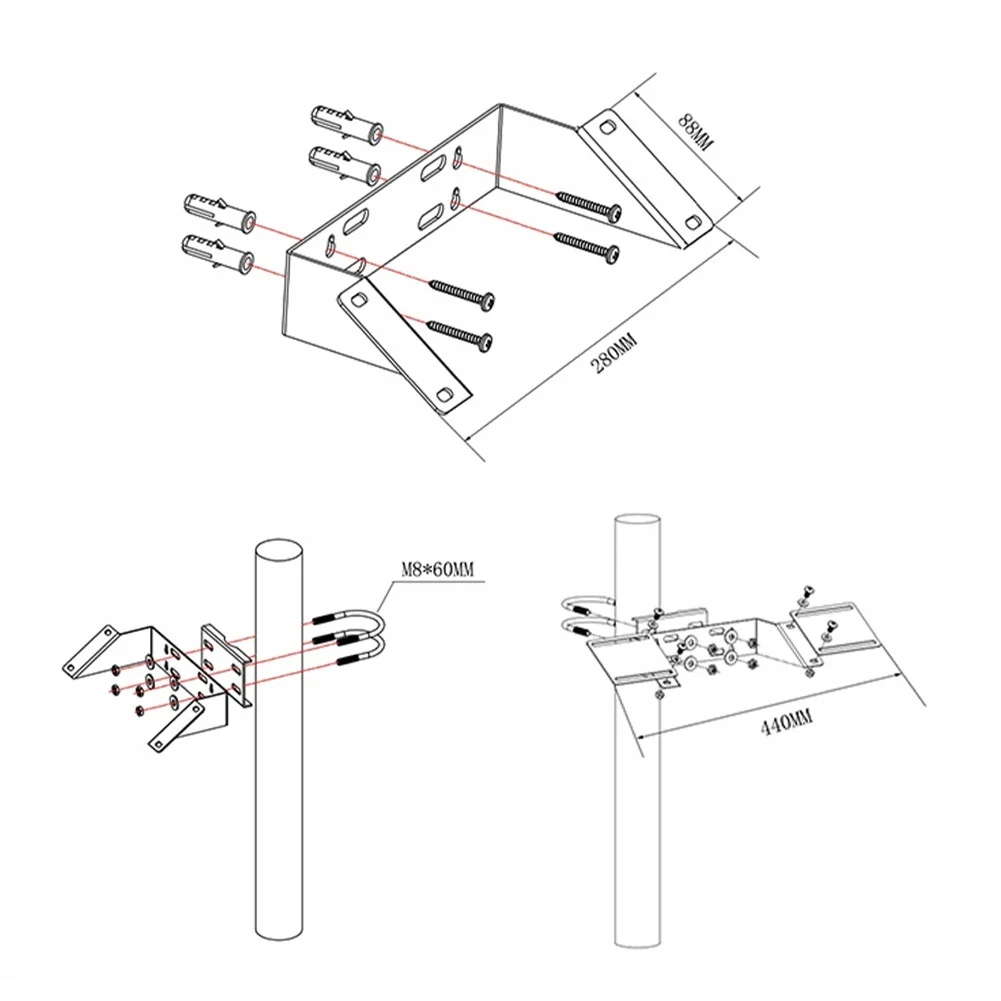 88MM

280MM

M8*60MM

440MM