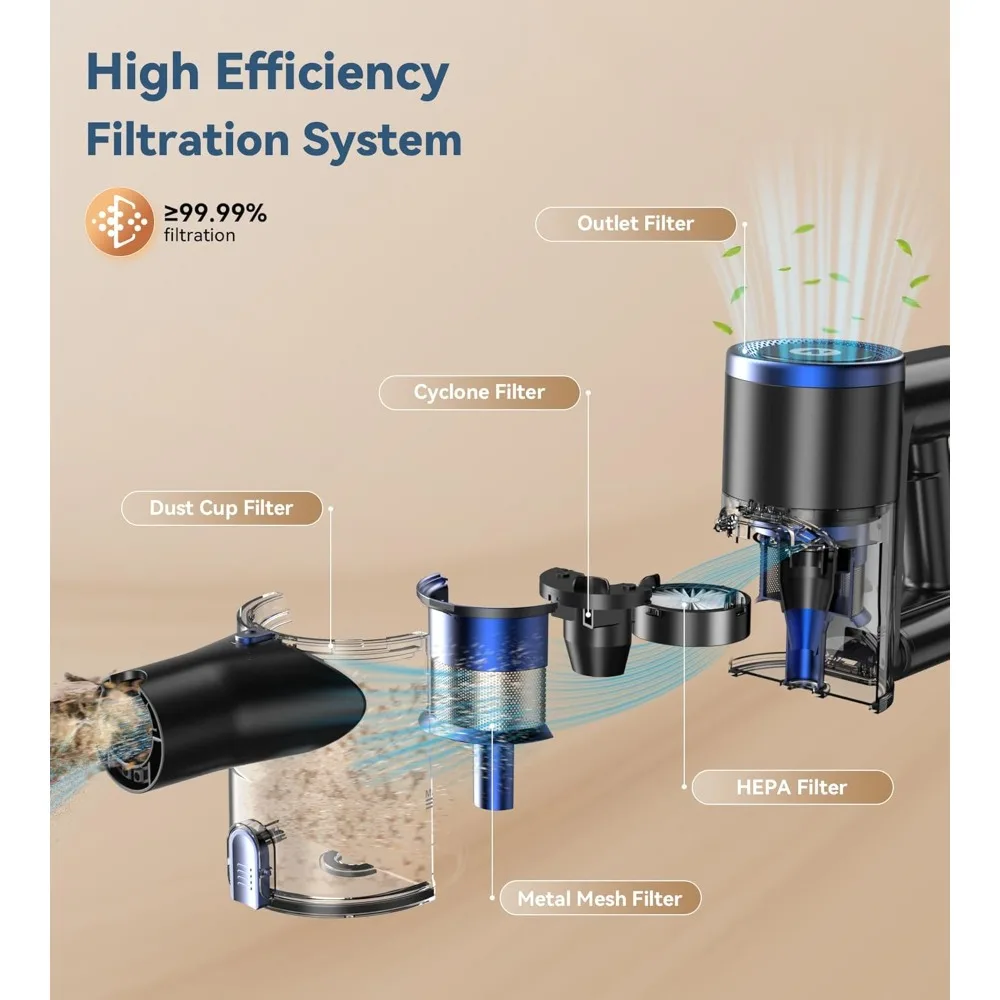 High Efficiency Filtration System

≥99.99% filtration

Outlet Filter

Cyclone Filter

Dust Cup Filter

HEPA Filter

Metal Mesh Filter