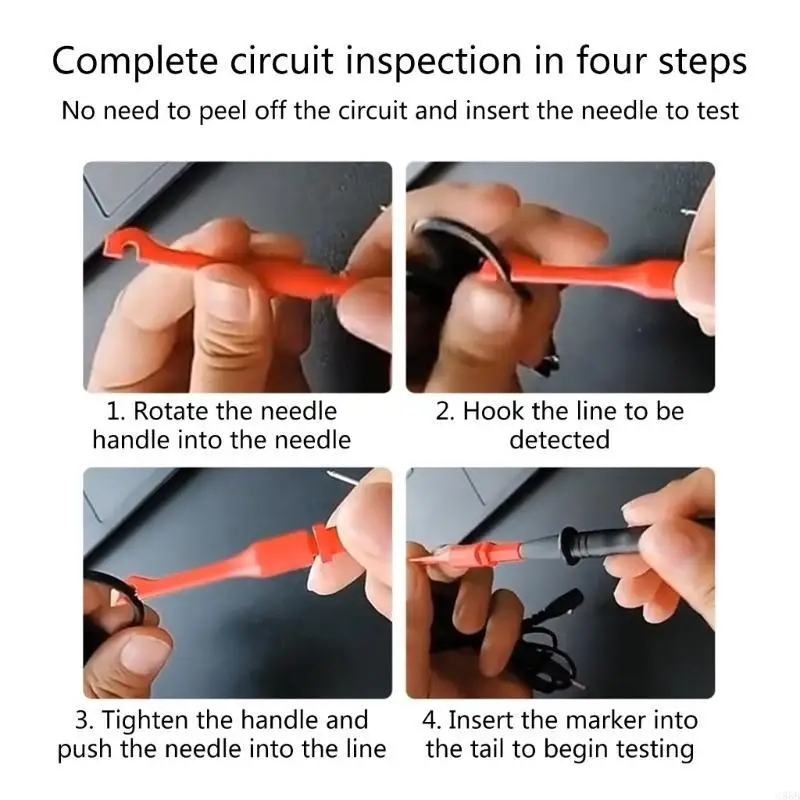 Complete circuit inspection in four steps

No need to peel off the circuit and insert the needle to test

1. Rotate the needle handle into the needle

2. Hook the line to be detected

3. Tighten the handle and push the needle into the line

4. Insert the marker into the tail to begin testing