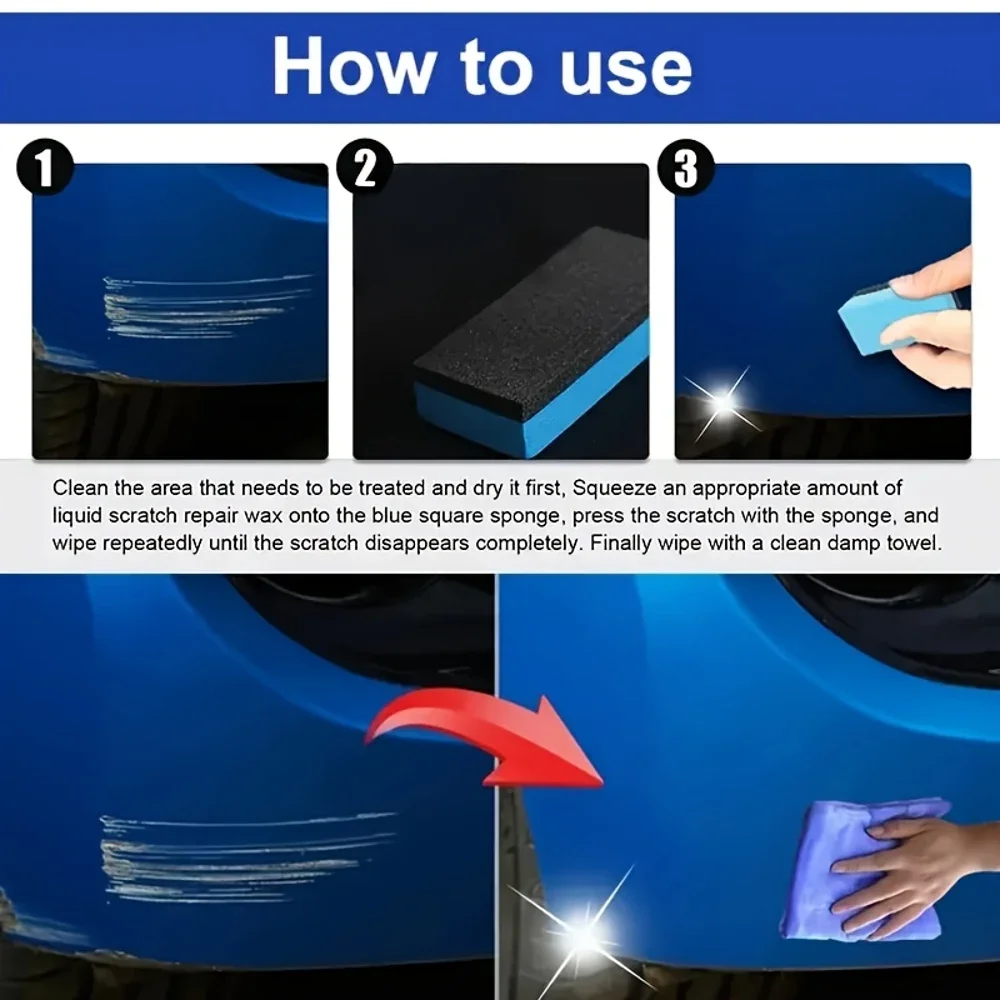 How to use

1

2

3

Clean the area that needs to be treated and dry it first, Squeeze an appropriate amount of liquid scratch repair wax onto the blue square sponge, press the scratch with the sponge, and wipe repeatedly until the scratch disappears completely. Finally wipe with a clean damp towel.